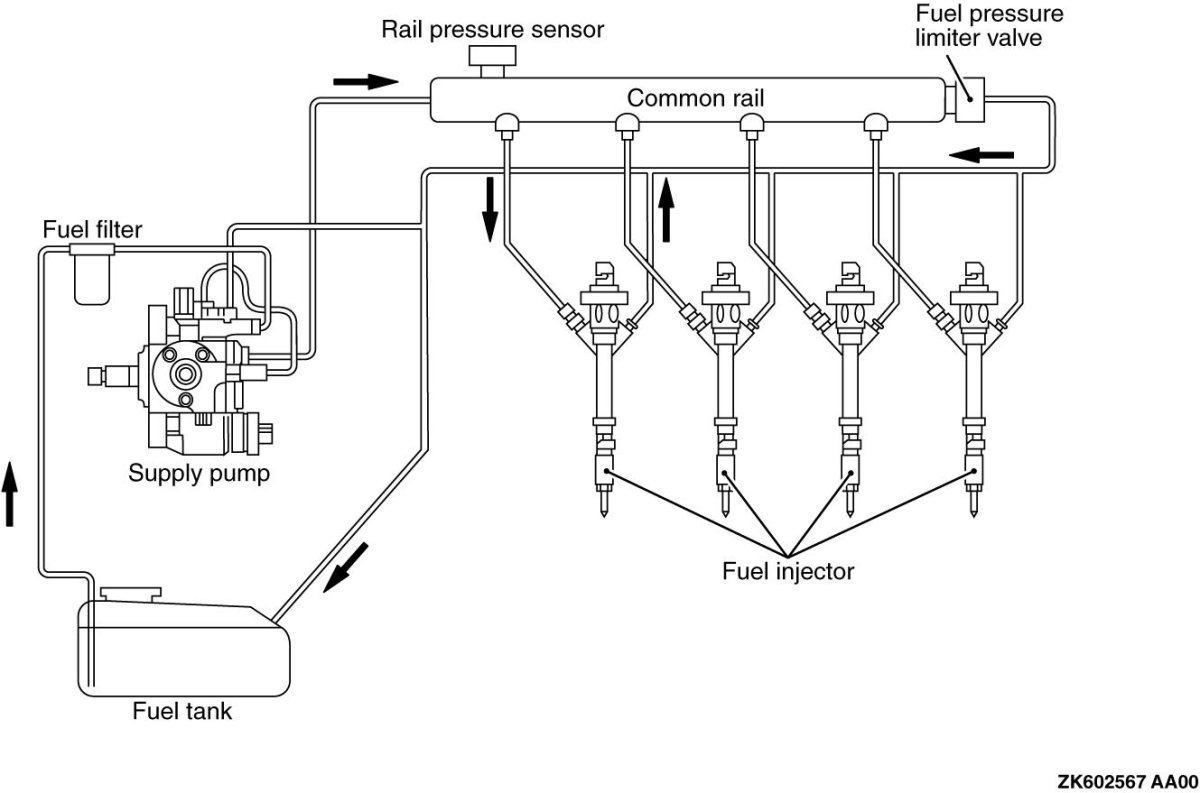 Rail pressure sensor

Fuel pressure limiter valve

Common rail

Fuel filter

Supply pump

Fuel injector

Fuel tank

ZK602567 AA00