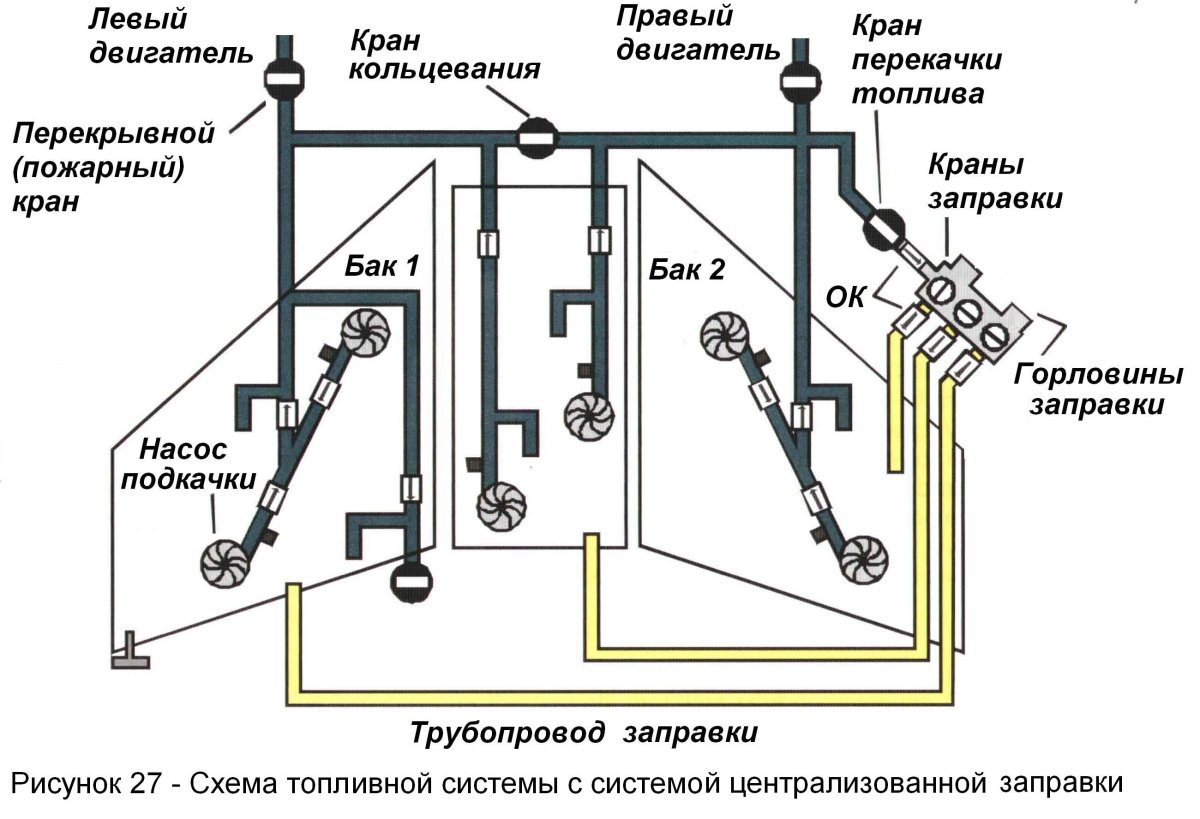 Левый двигатель

Кран кольцевания

Правый двигатель

Кран перекачки топлива

Перекрывной (пожарный) кран

Краны заправки

Бак 1

Бак 2

ОК

Горловины заправки

Насос подкачки

Трубопровод заправки

Рисунок 27 - Схема топливной системы с системой централизованной заправки