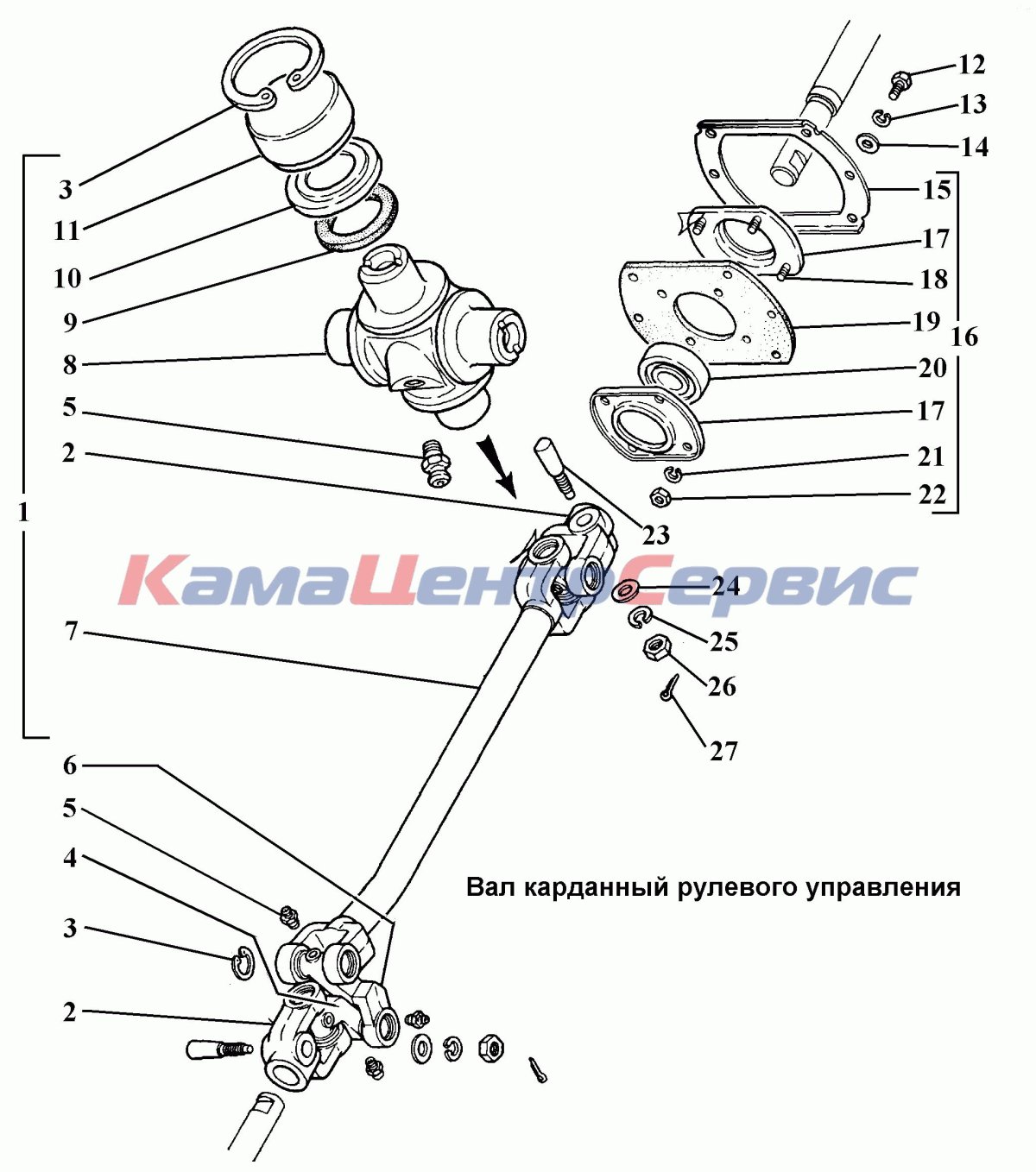 3
11
10
9
8
5
2
1
7
6
5
4
3
2

12
13
14
15
17
18
19
16
20
17
21
22
23
24
25
26
27

КамаЦентрСервис

Вал карданный рулевого управления