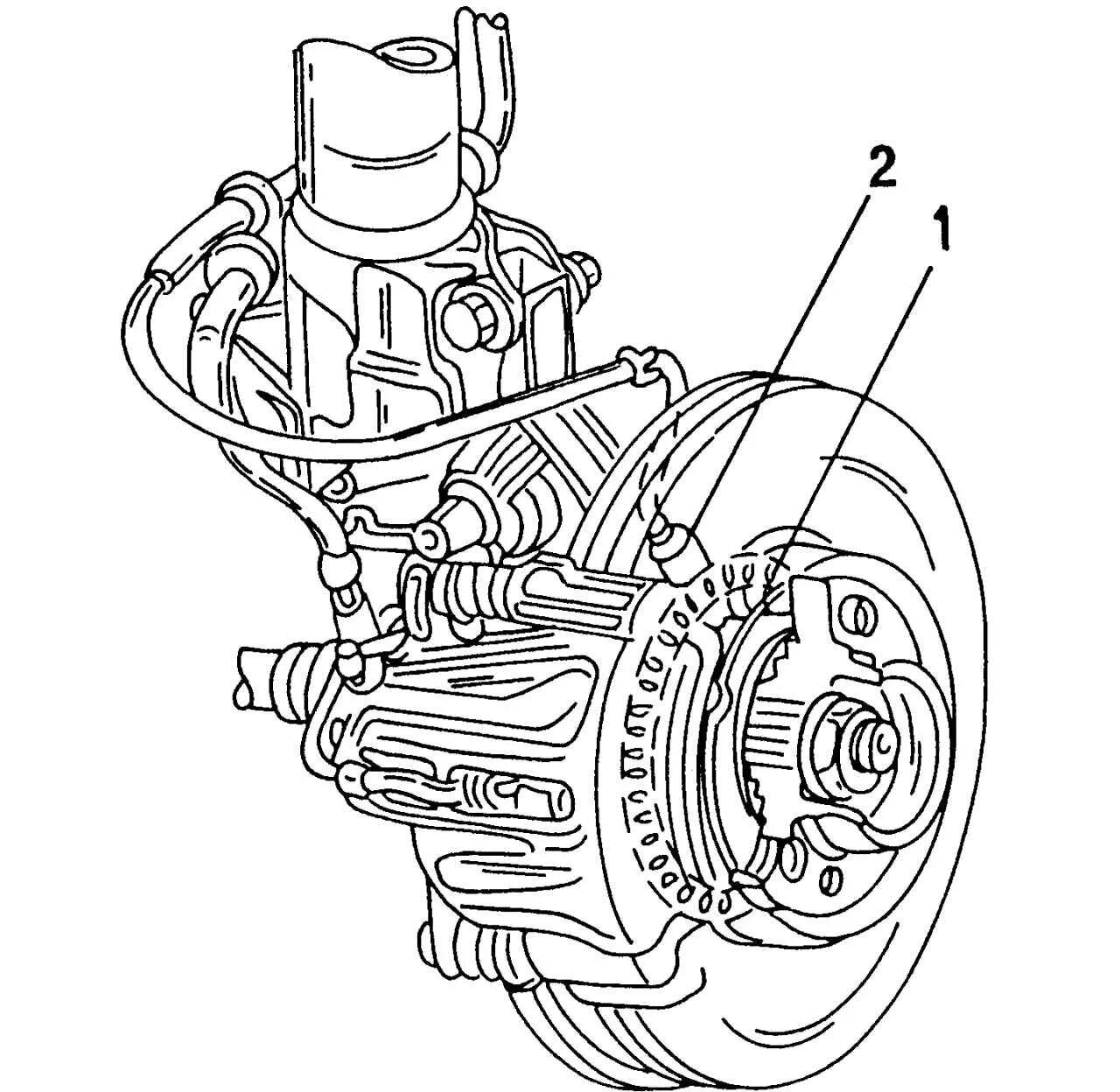 2
1