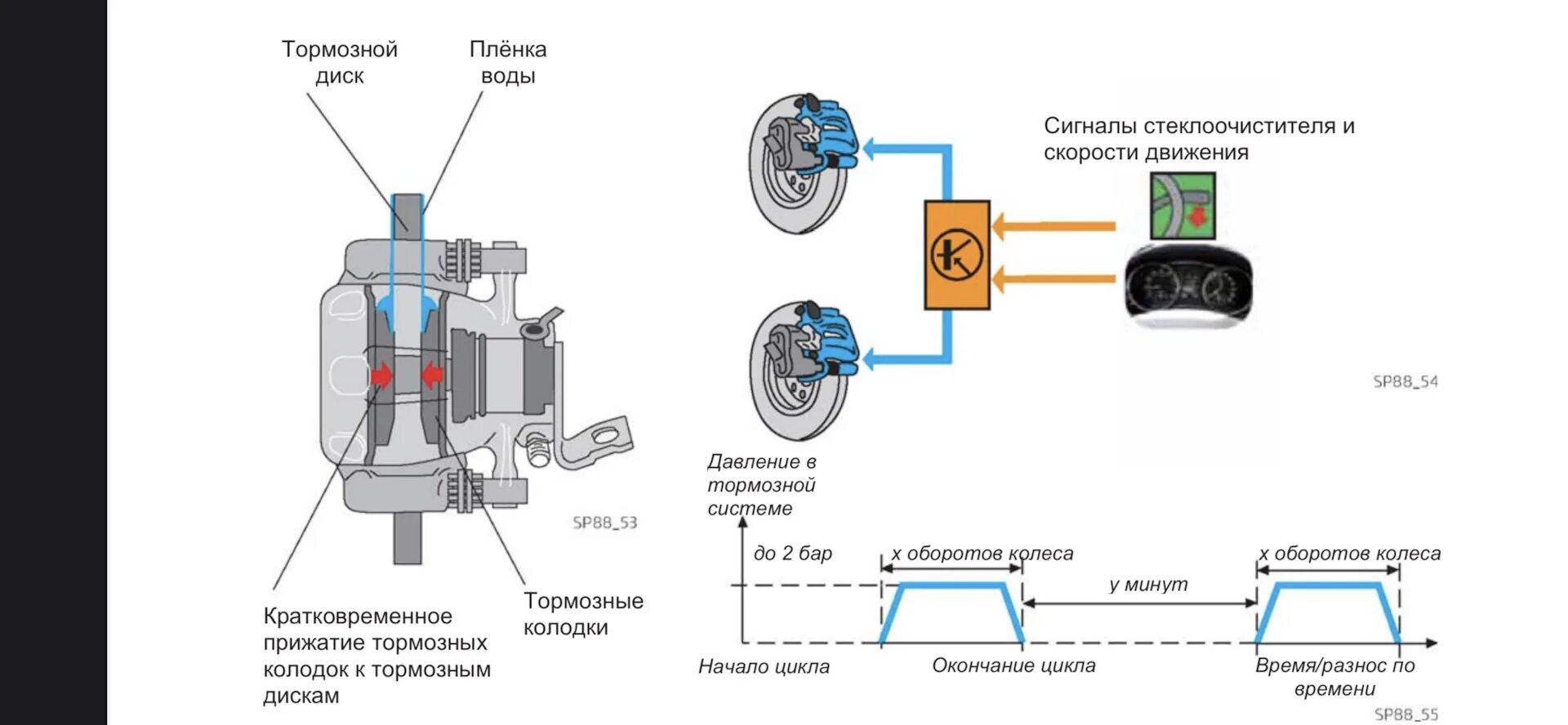 Тормозной диск

Плёнка воды

SP88_53

Кратковременное прижатие тормозных колодок к тормозным дискам

Тормозные колодки

Сигналы стеклоочистителя и скорости движения

SP88_54

Давление в тормозной системе

до 2 бар

x оборотов колеса

y минут

x оборотов колеса

Начало цикла

Окончание цикла

Время/разнос по времени

SP88_55