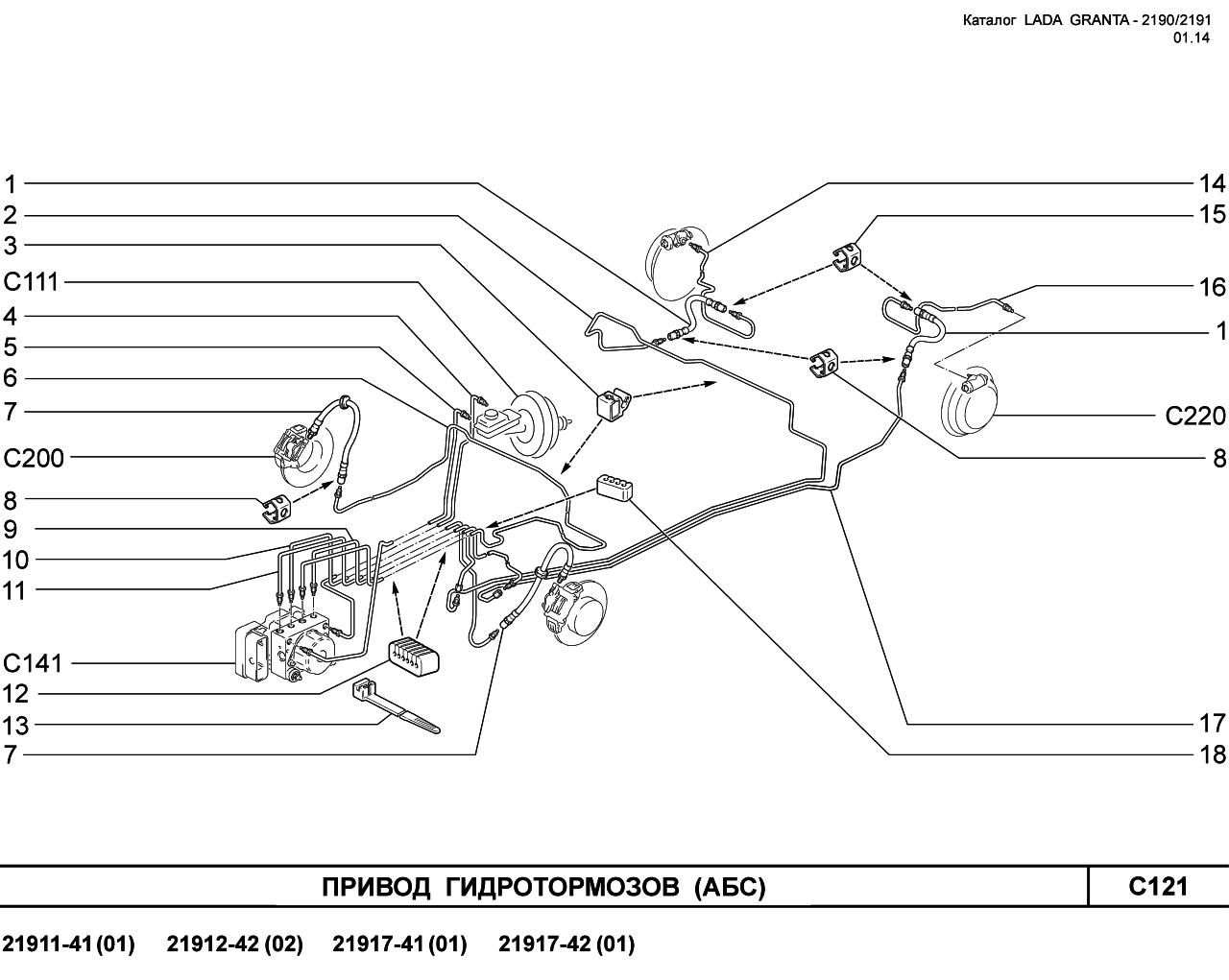 Каталог LADA GRANTA - 2190/2191
01.14

1
2
3
C111
4
5
6
7
C200
8
9
10
11
C141
12
13
7

14
15
16
1
C220
8
17
18

ПРИВОД ГИДРОТОРМОЗОВ (АБС)

C121

21911-41 (01) 21912-42 (02) 21917-41 (01) 21917-42 (01)