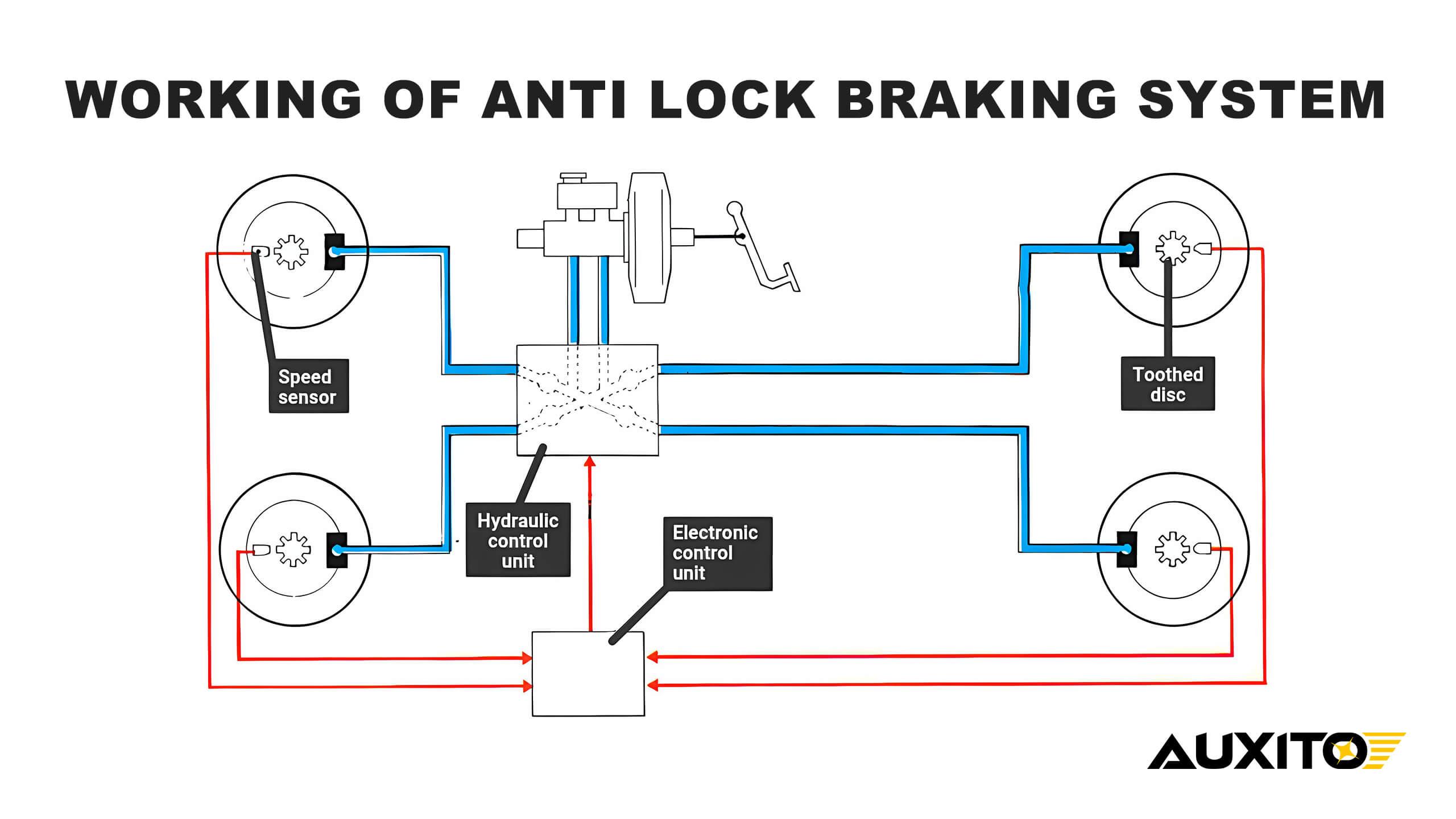 WORKING OF ANTI LOCK BRAKING SYSTEM

Speed sensor

Toothed disc

Hydraulic control unit

Electronic control unit

AUXITO