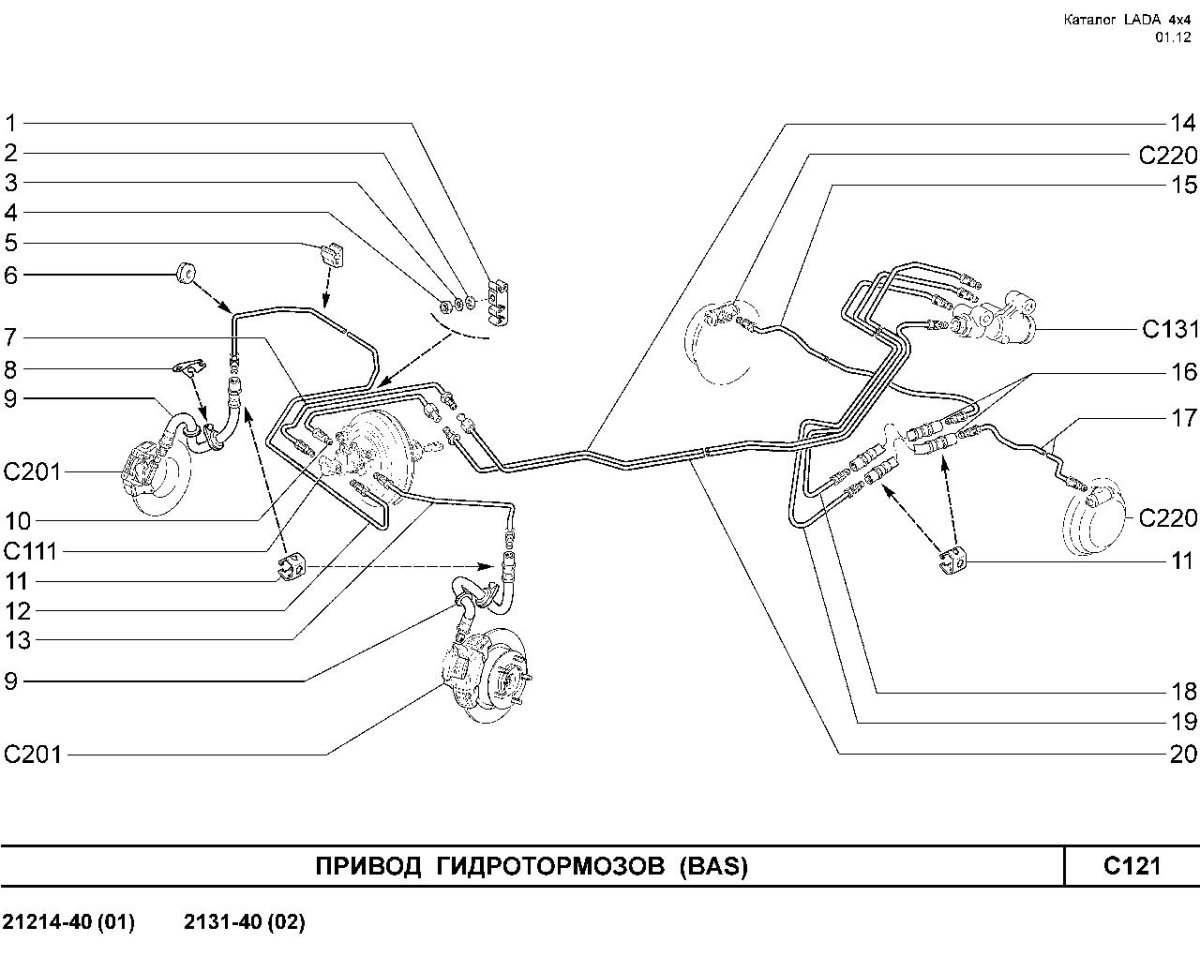 Каталог LADA 4x4
01.12

1
2
3
4
5
6
7
8
9
C201
10
C111
11
12
13
9
C201

14
C220
15
C131
16
17
C220
11
18
19
20

ПРИВОД ГИДРОТОРМОЗОВ (BAS)

C121

21214-40 (01) 2131-40 (02)