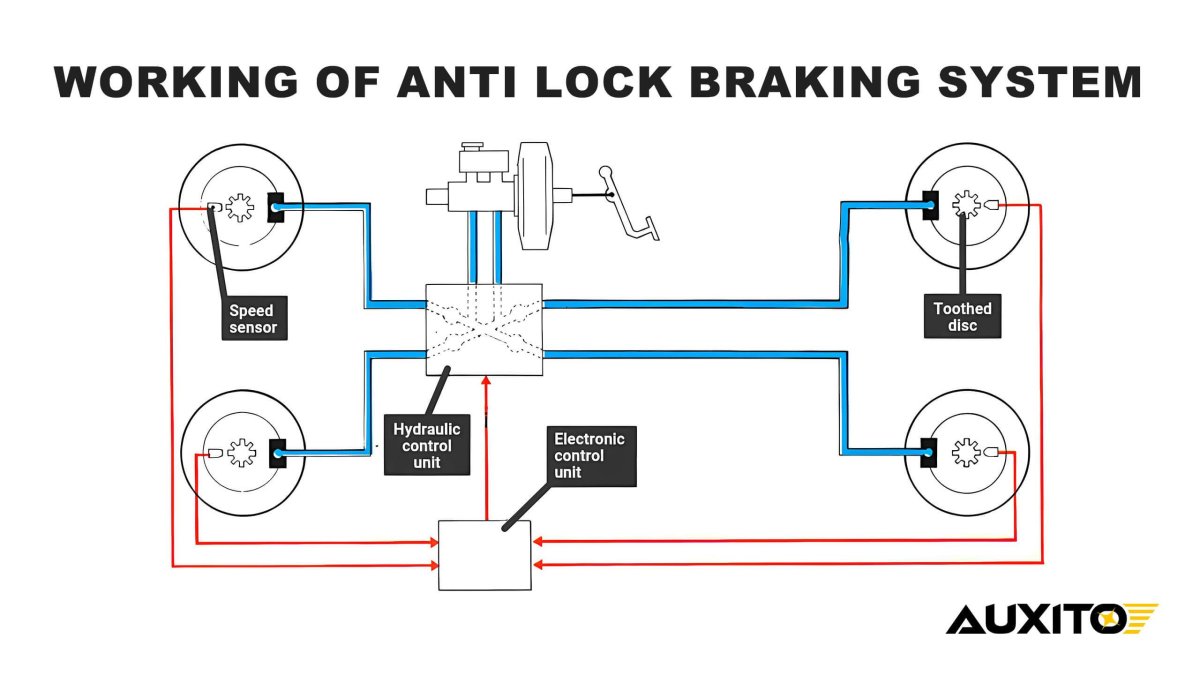 WORKING OF ANTI LOCK BRAKING SYSTEM

Speed sensor

Toothed disc

Hydraulic control unit

Electronic control unit

AUXITO