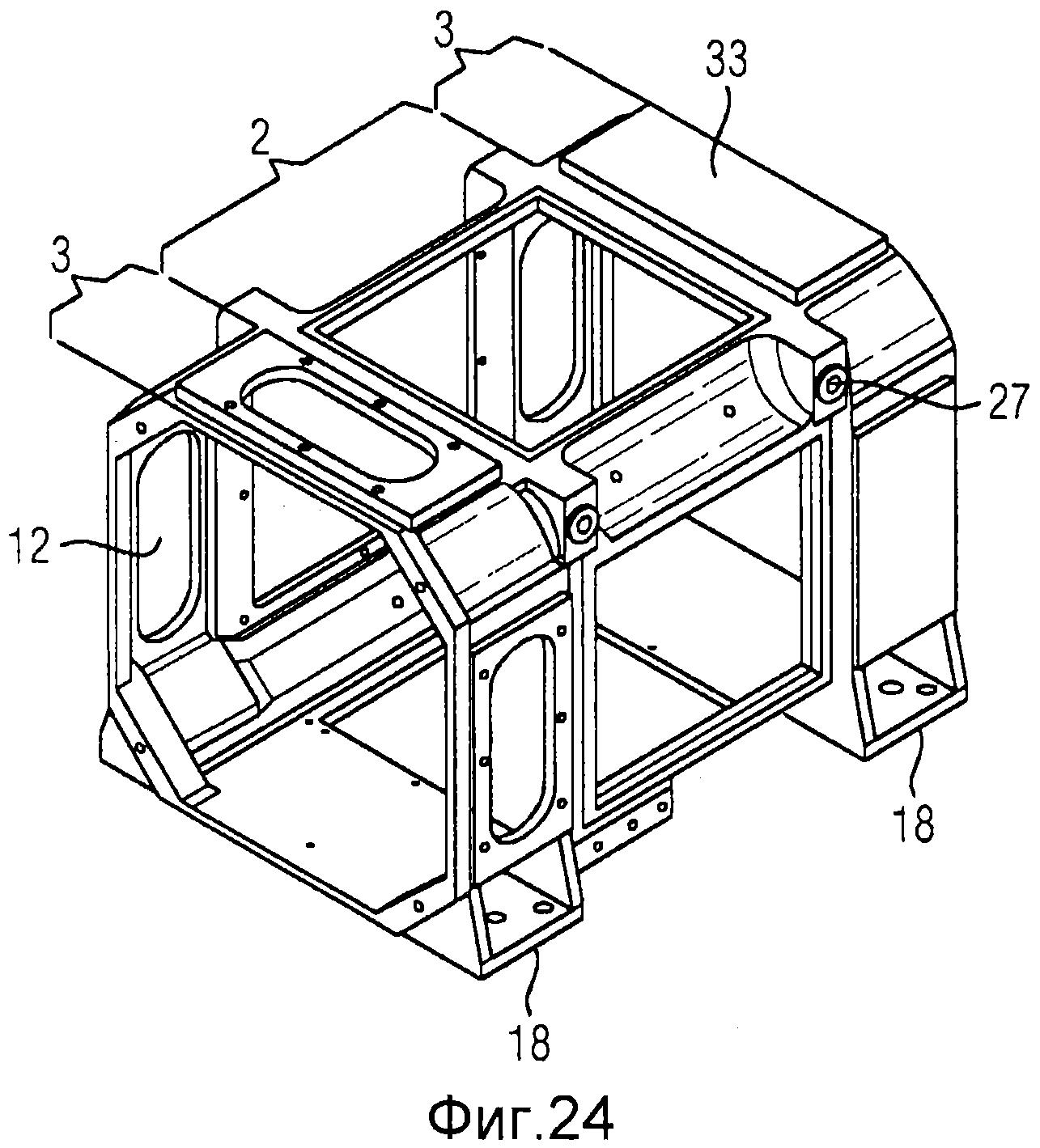 3
33
2
3
27
12
18
18
Фиг.24