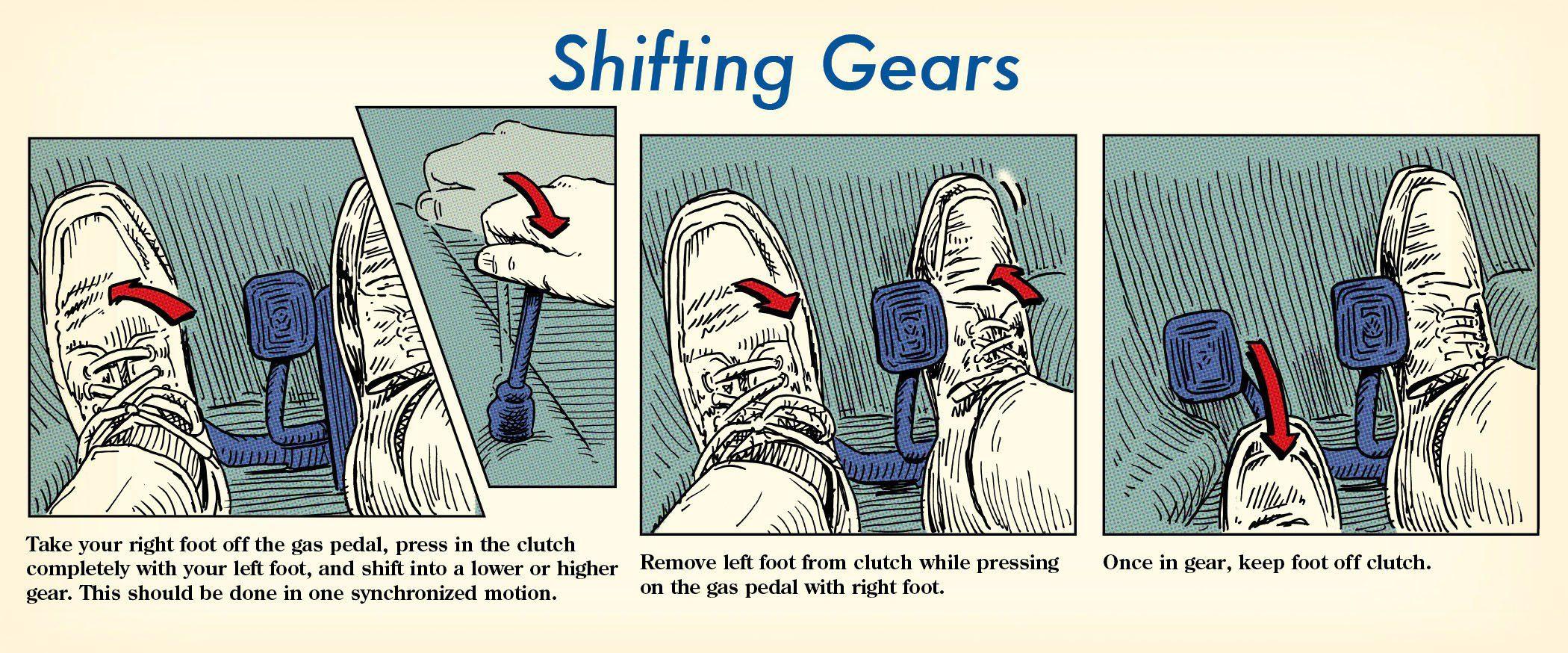 Shifting Gears

Take your right foot off the gas pedal, press in the clutch completely with your left foot, and shift into a lower or higher gear. This should be done in one synchronized motion.

Remove left foot from clutch while pressing on the gas pedal with right foot.

Once in gear, keep foot off clutch.