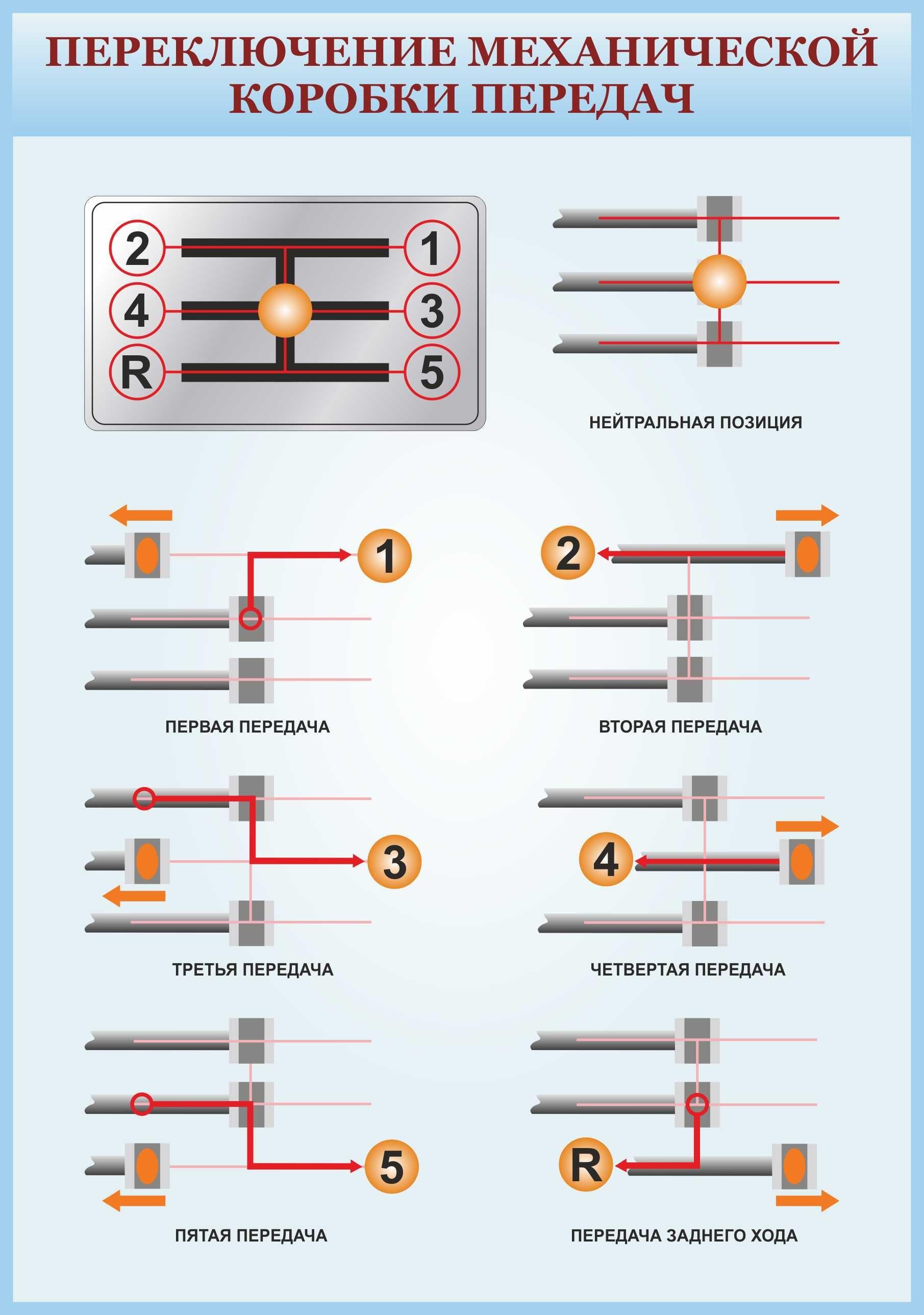 ПЕРЕКЛЮЧЕНИЕ МЕХАНИЧЕСКОЙ КОРОБКИ ПЕРЕДАЧ

2
1
4
3
R
5

НЕЙТРАЛЬНАЯ ПОЗИЦИЯ

1
ПЕРВАЯ ПЕРЕДАЧА

2
ВТОРАЯ ПЕРЕДАЧА

3
ТРЕТЬЯ ПЕРЕДАЧА

4
ЧЕТВЕРТАЯ ПЕРЕДАЧА

5
ПЯТАЯ ПЕРЕДАЧА

R
ПЕРЕДАЧА ЗАДНЕГО ХОДА