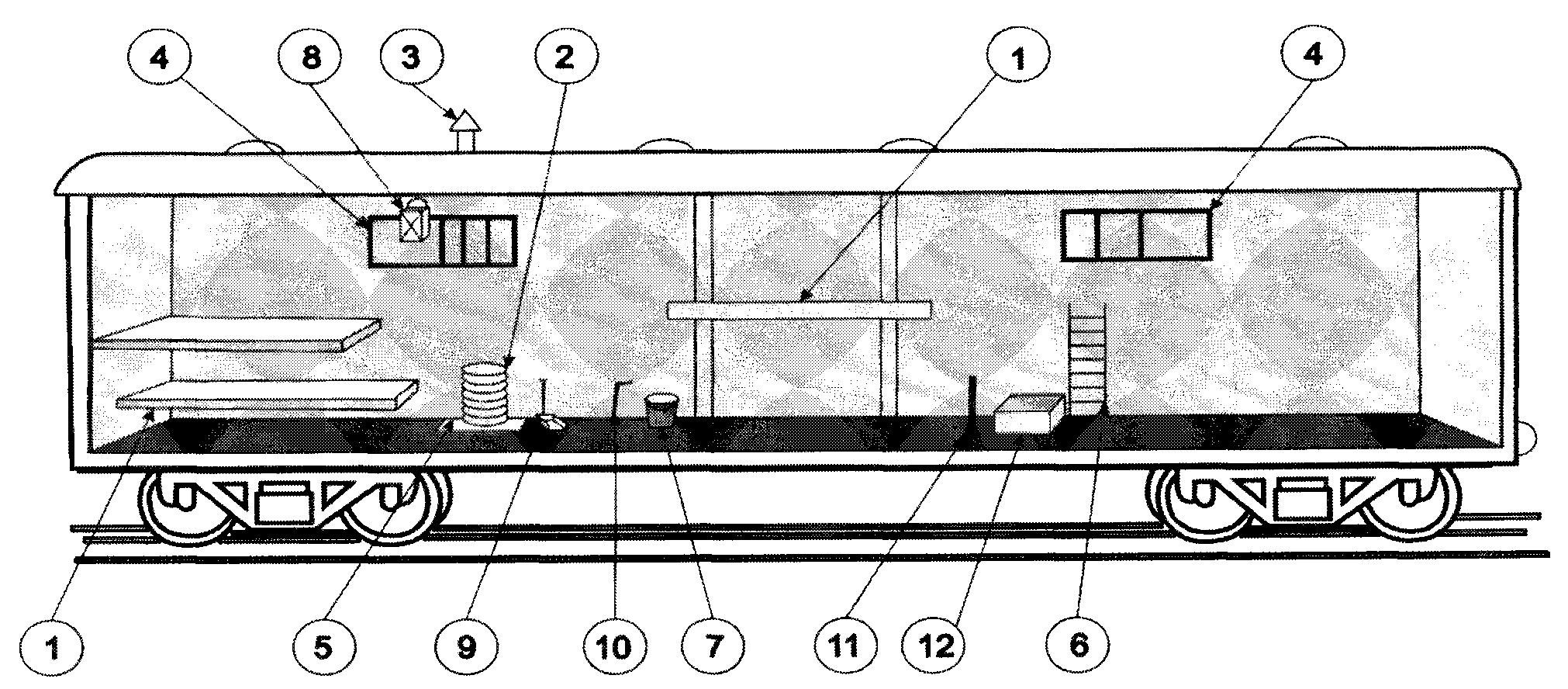 4 8 3 2 1 4

1 5 9 10 7 11 12 6