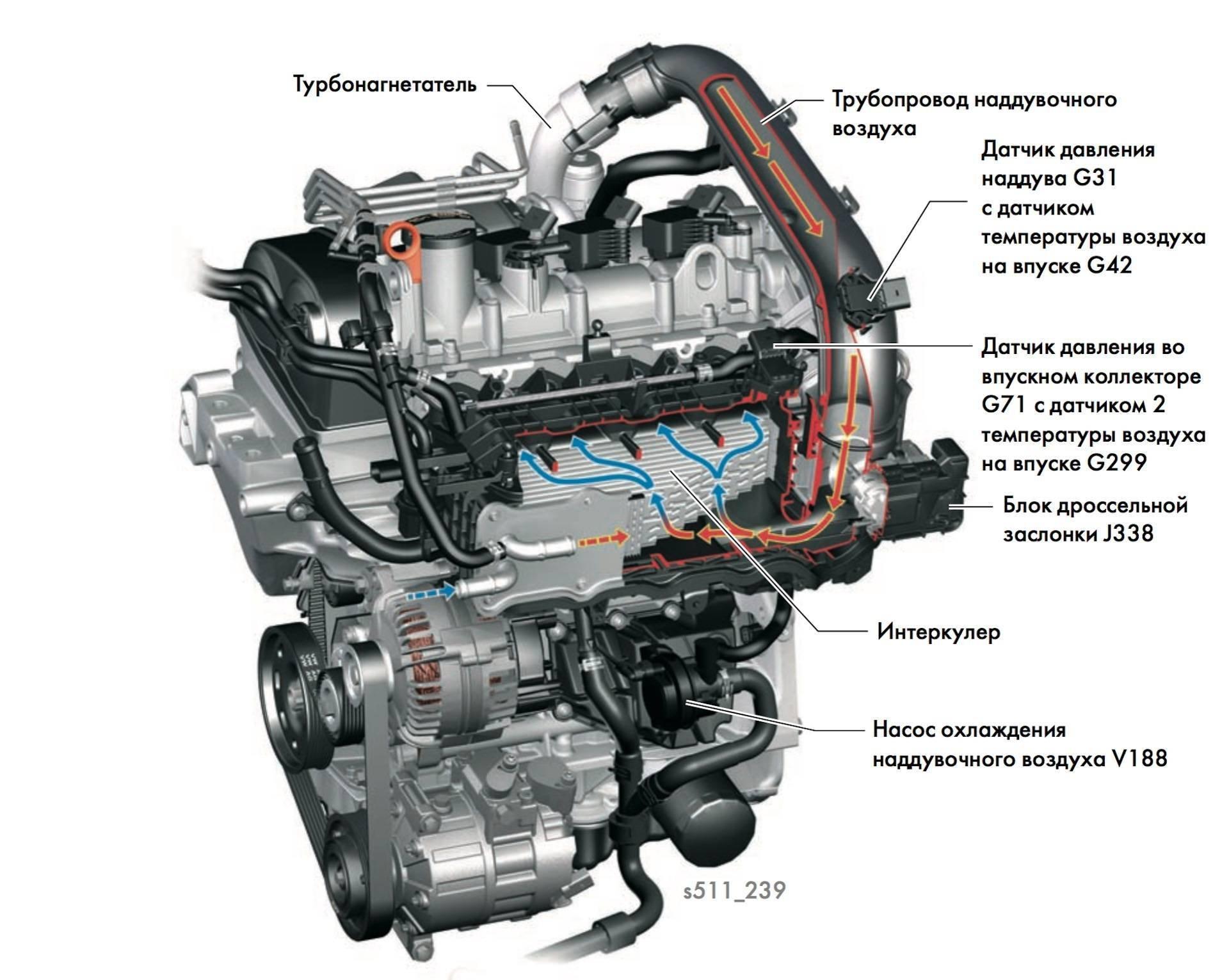 Турбонагнетатель

Трубопровод наддувочного воздуха

Датчик давления наддува G31 с датчиком температуры воздуха на впуске G42

Датчик давления во впускном коллекторе G71 с датчиком 2 температуры воздуха на впуске G299

Блок дроссельной заслонки J338

Интеркулер

Насос охлаждения наддувочного воздуха V188

s511_239