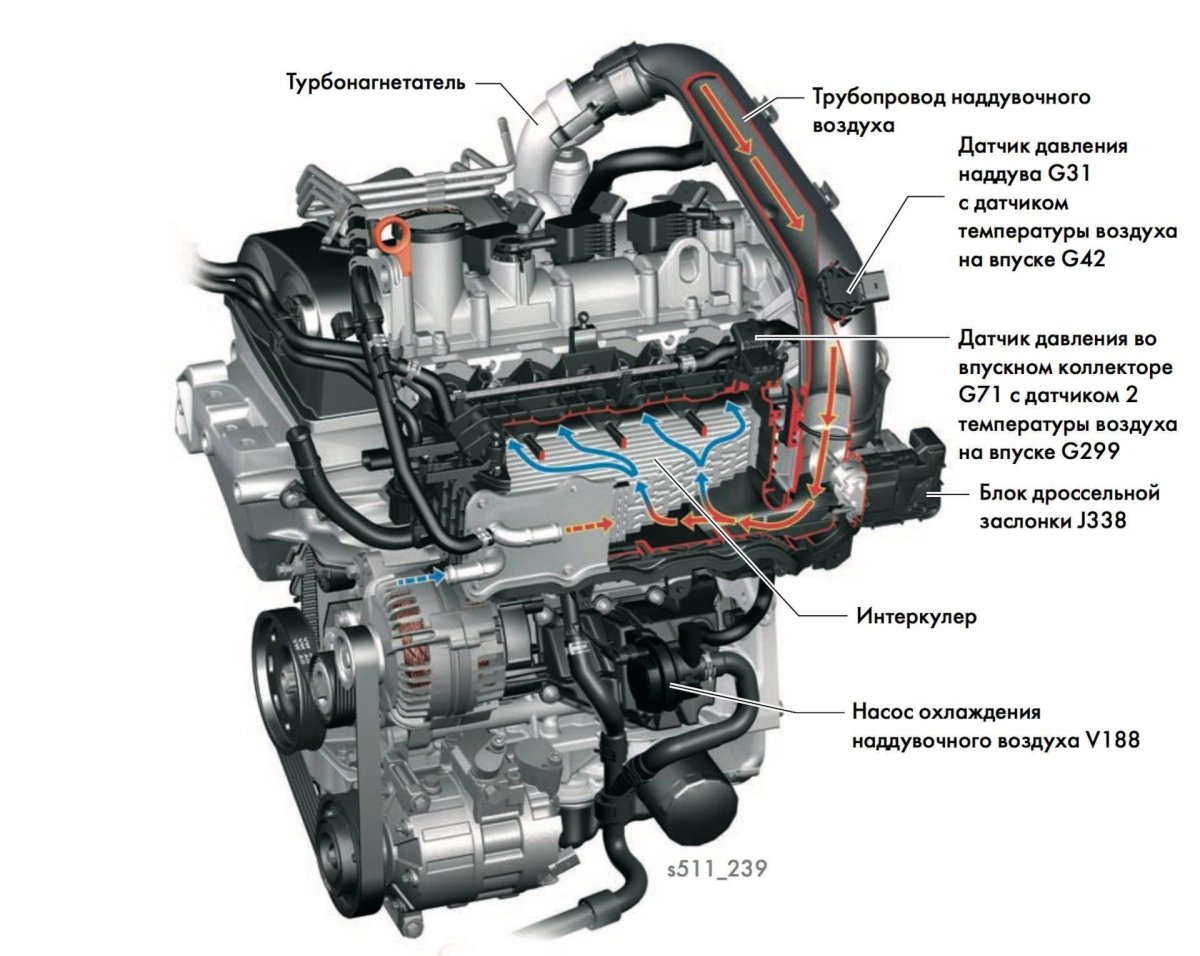 Турбонагнетатель

Трубопровод наддувочного воздуха

Датчик давления наддува G31 с датчиком температуры воздуха на впуске G42

Датчик давления во впускном коллекторе G71 с датчиком 2 температуры воздуха на впуске G299

Блок дроссельной заслонки J338

Интеркулер

Насос охлаждения наддувочного воздуха V188

s511_239