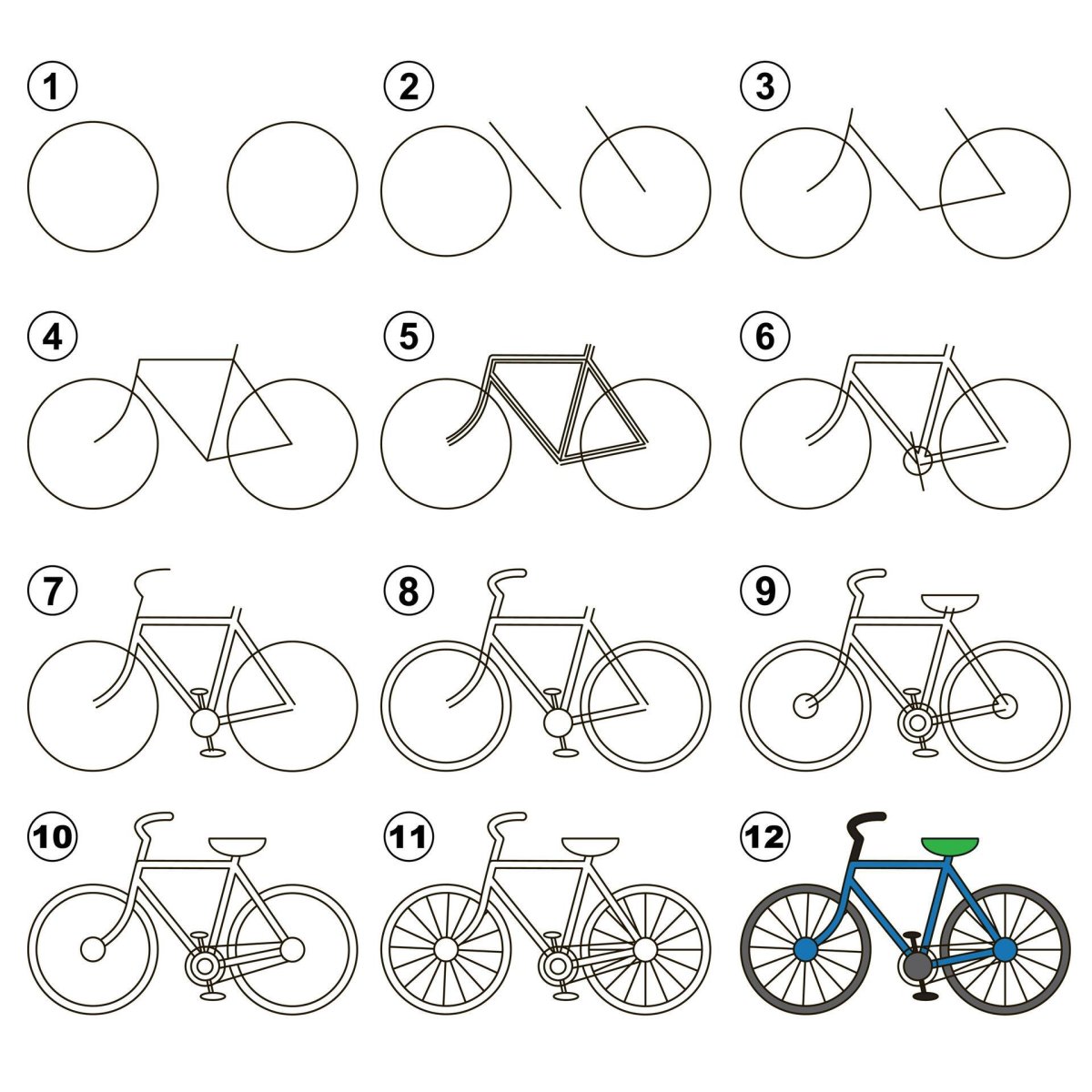 1

2

3

4

5

6

7

8

9

10

11

12