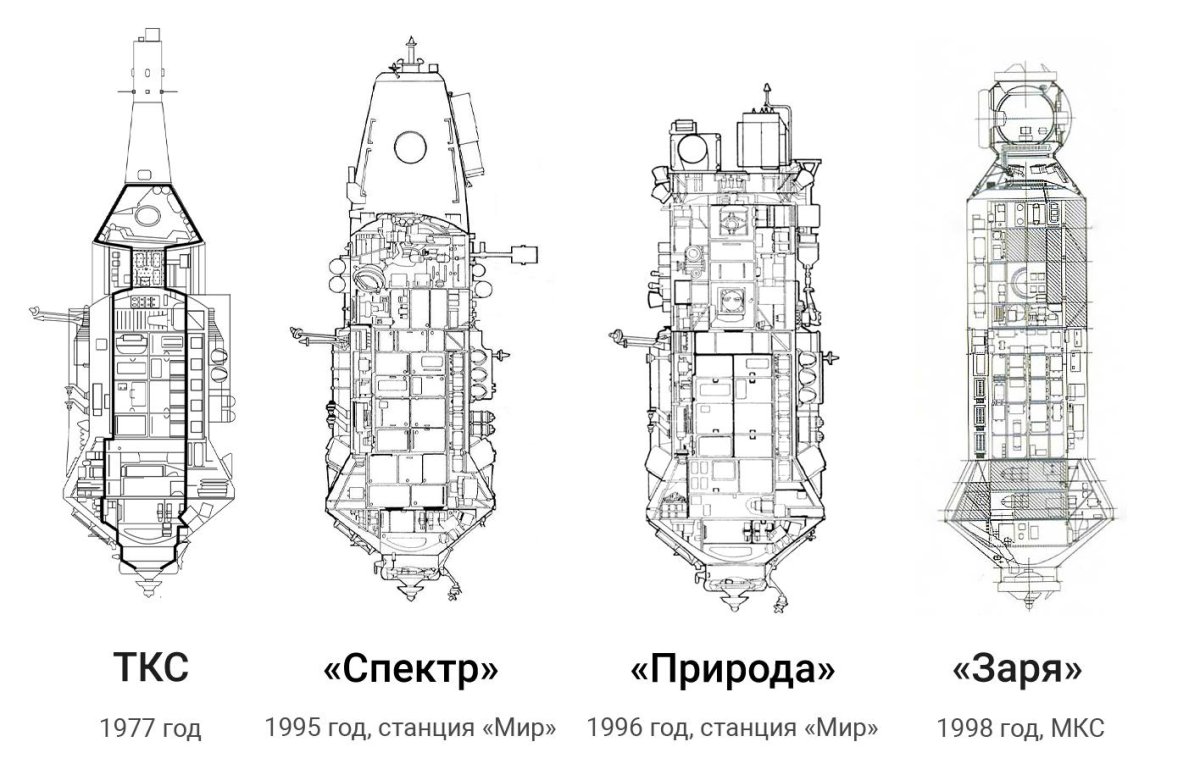 ТКС

1977 год

«Спектр»

1995 год, станция «Мир»

«Природа»

1996 год, станция «Мир»

«Заря»

1998 год, МКС