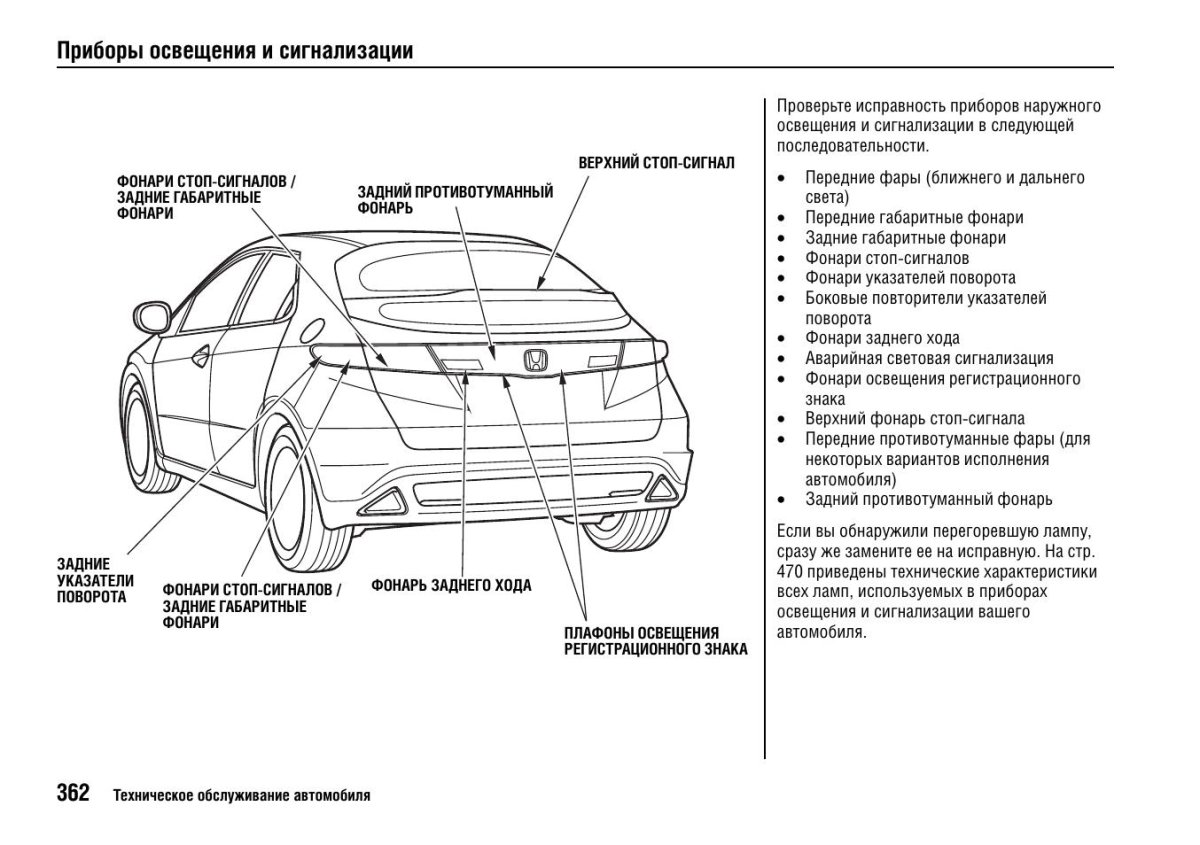 Приборы освещения и сигнализации

ФОНАРИ СТОП-СИГНАЛОВ / ЗАДНИЕ ГАБАРИТНЫЕ ФОНАРИ

ЗАДНИЙ ПРОТИВОТУМАННЫЙ ФОНАРЬ

ВЕРХНИЙ СТОП-СИГНАЛ

ЗАДНИЕ УКАЗАТЕЛИ ПОВОРОТА

ФОНАРИ СТОП-СИГНАЛОВ / ЗАДНИЕ ГАБАРИТНЫЕ ФОНАРИ

ФОНАРЬ ЗАДНЕГО ХОДА

ПЛАФОНЫ ОСВЕЩЕНИЯ РЕГИСТРАЦИОННОГО ЗНАКА

Проверьте исправность приборов наружного освещения и сигнализации в следующей последовательности.

• Передние фары (ближнего и дальнего света)
• Передние габаритные фонари
• Задние габаритные фонари
• Фонари стоп-сигналов
• Фонари указателей поворота
• Боковые повторители указателей поворота
• Фонари заднего хода
• Аварийная световая сигнализация
• Фонари освещения регистрационного знака
• Верхний фонарь стоп-сигнала
• Передние противотуманные фары (для некоторых вариантов исполнения автомобиля)
• Задний противотуманный фонарь

Если вы обнаружили перегоревшую лампу, сразу же замените ее на исправную. На стр. 470 приведены технические характеристики всех ламп, используемых в приборах освещения и сигнализации вашего автомобиля.

362 Техническое обслуживание автомобиля