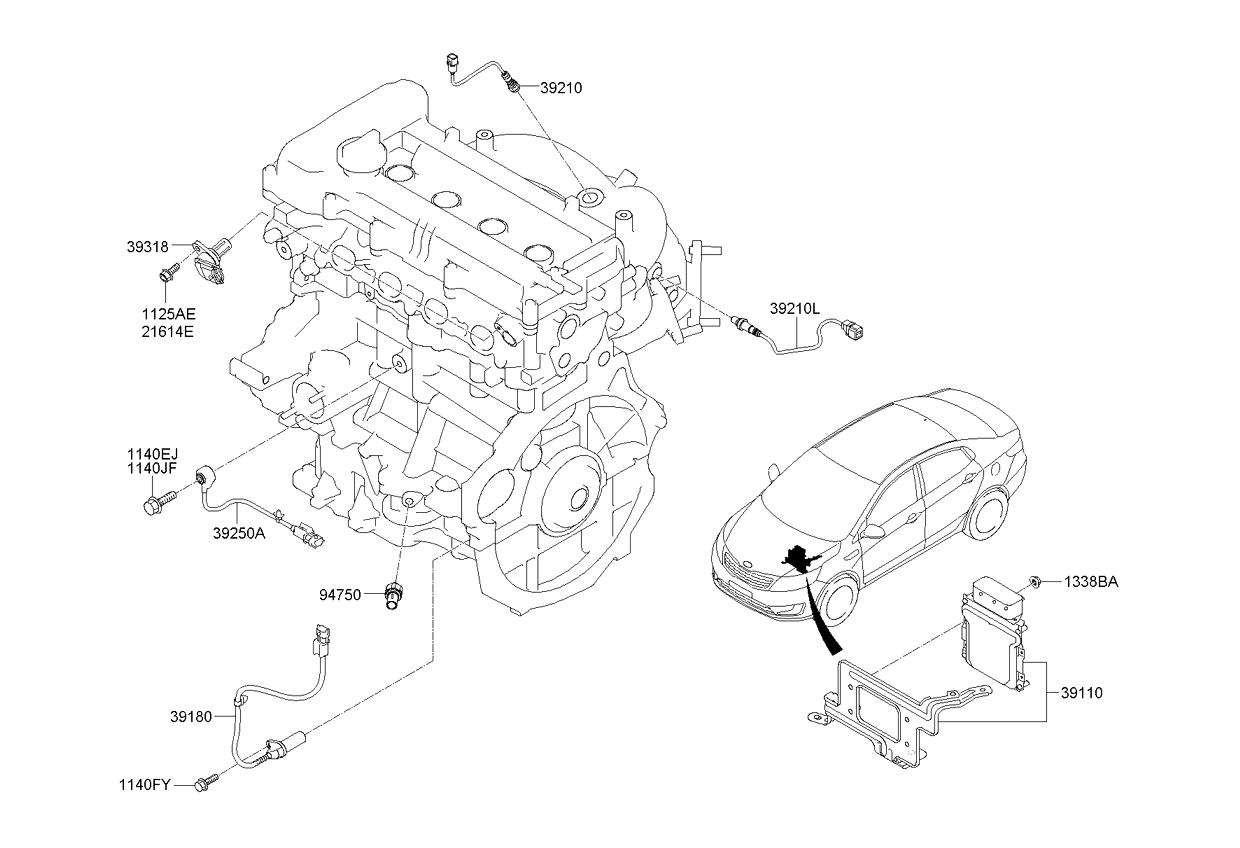 39210

39318

1125AE
21614E

39210L

1140EJ
1140JF

39250A

94750

1338BA

39110

39180

1140FY