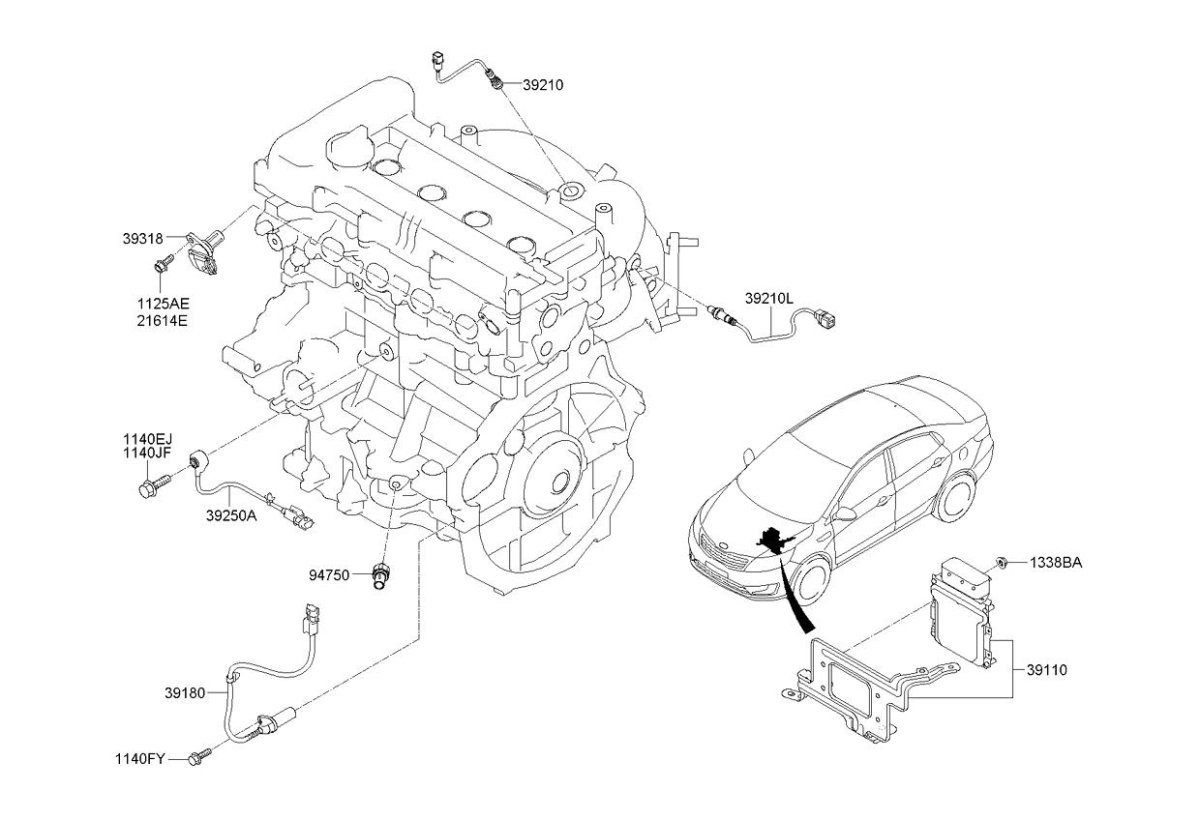 39210

39318

1125AE
21614E

39210L

1140EJ
1140JF

39250A

94750

1338BA

39110

39180

1140FY