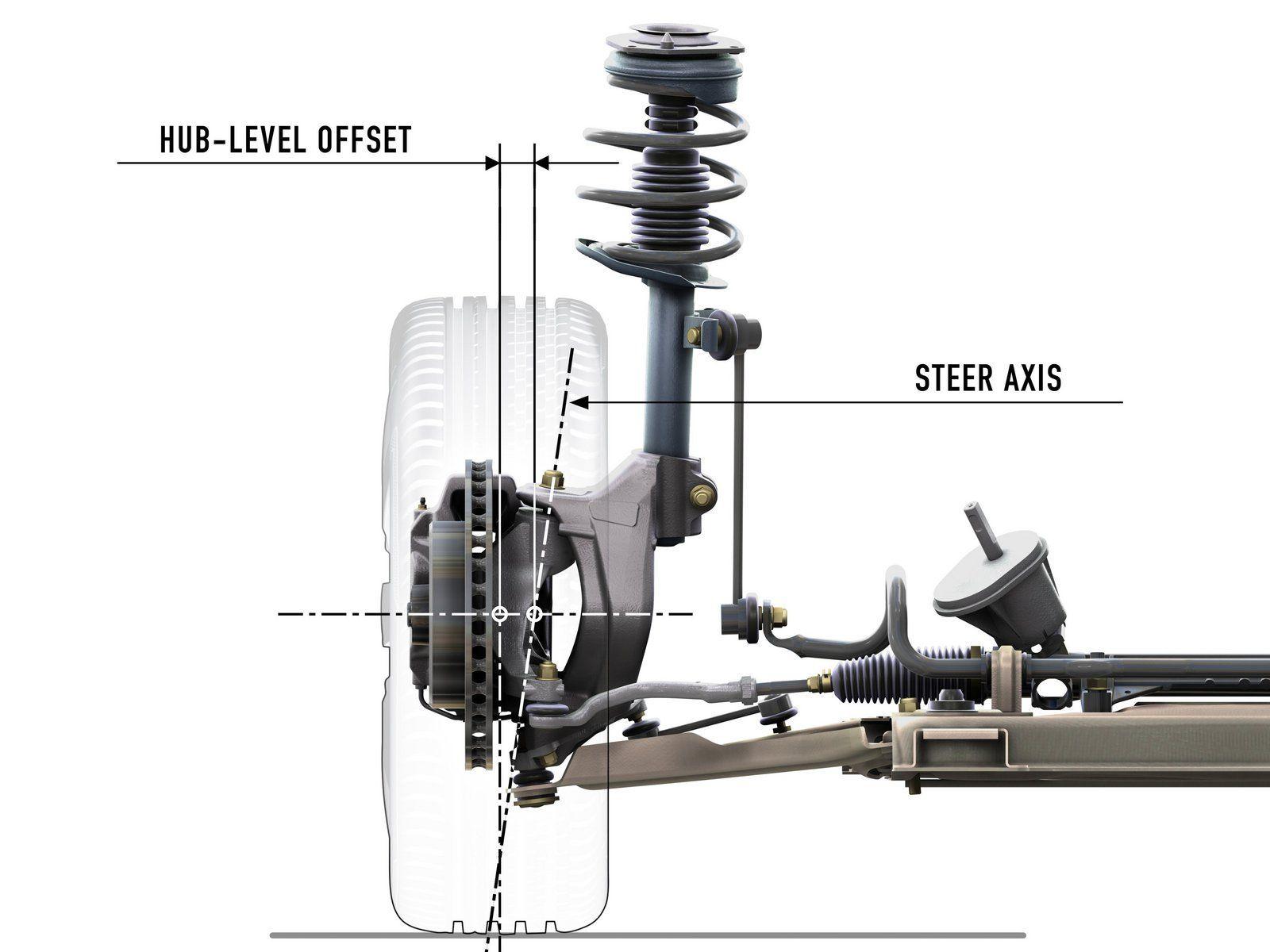 HUB-LEVEL OFFSET

STEER AXIS