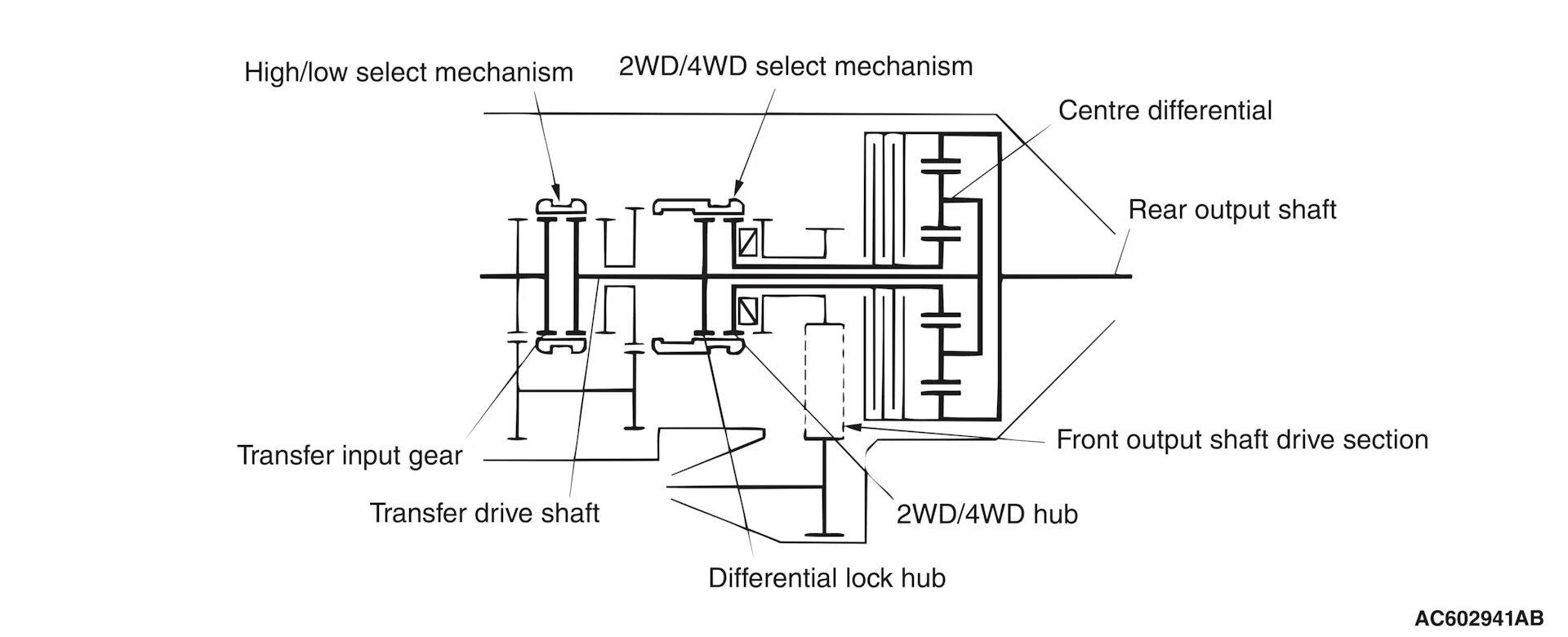 High/low select mechanism
2WD/4WD select mechanism
Centre differential
Rear output shaft
Front output shaft drive section
Transfer input gear
Transfer drive shaft
2WD/4WD hub
Differential lock hub
AC602941AB