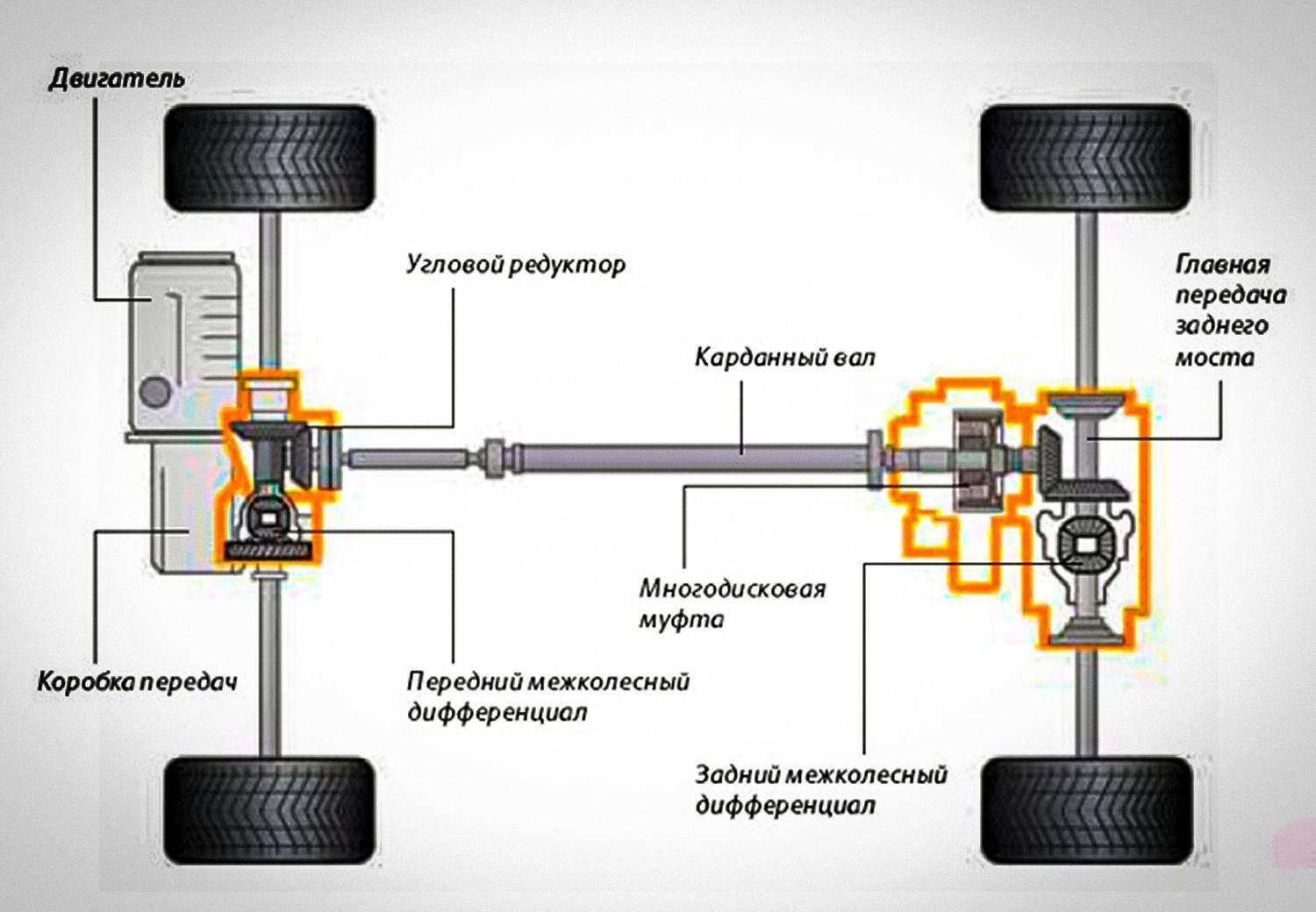 Двигатель

Угловой редуктор

Главная передача заднего моста

Карданный вал

Многодисковая муфта

Коробка передач

Передний межколесный дифференциал

Задний межколесный дифференциал