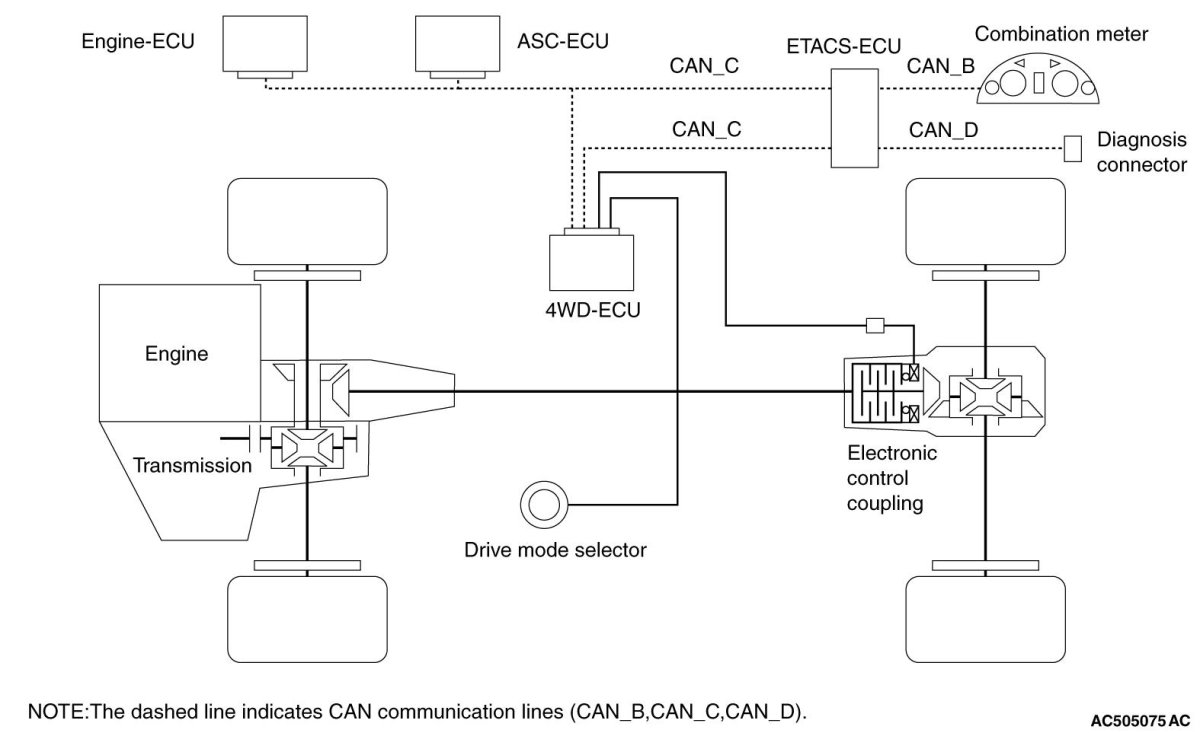 Engine-ECU
ASC-ECU
ETACS-ECU
Combination meter
CAN_C
CAN_B
CAN_C
CAN_D
Diagnosis connector
4WD-ECU
Engine
Transmission
Electronic control coupling
Drive mode selector

NOTE:The dashed line indicates CAN communication lines (CAN_B,CAN_C,CAN_D).

AC505075 AC