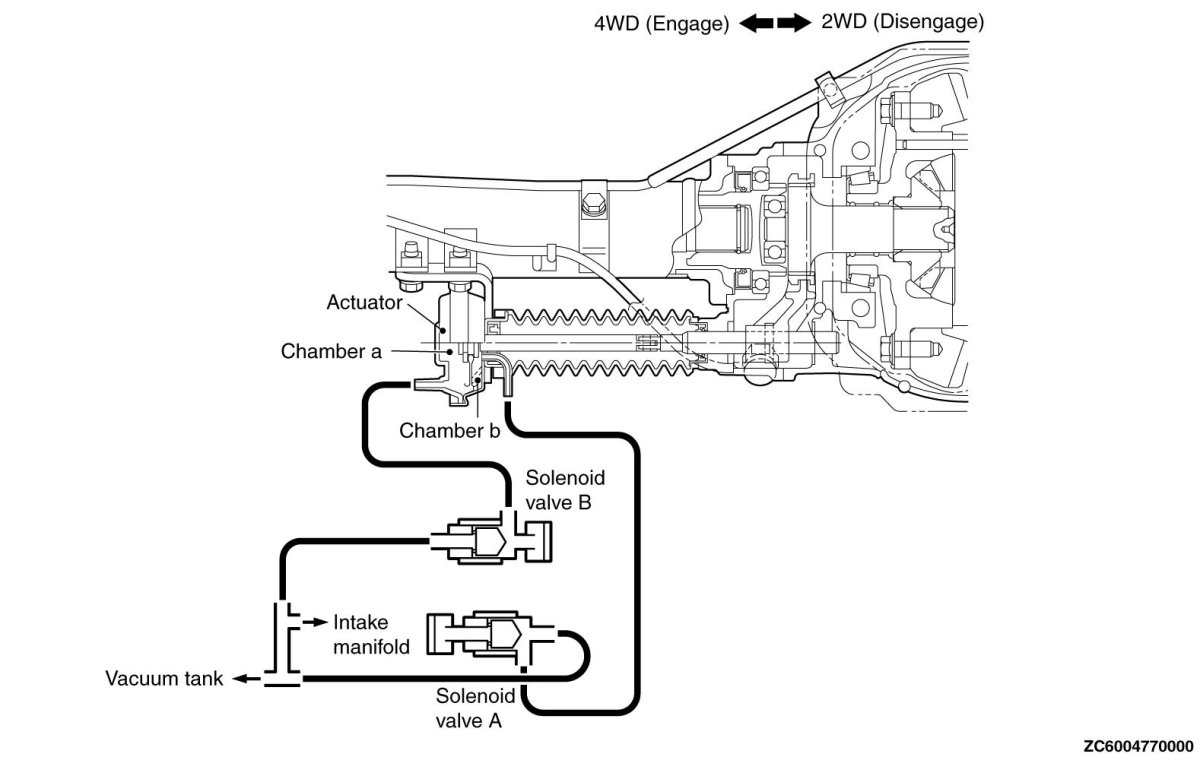 4WD (Engage) 2WD (Disengage)

Actuator

Chamber a

Chamber b

Solenoid valve B

Intake manifold

Vacuum tank

Solenoid valve A

ZC6004770000