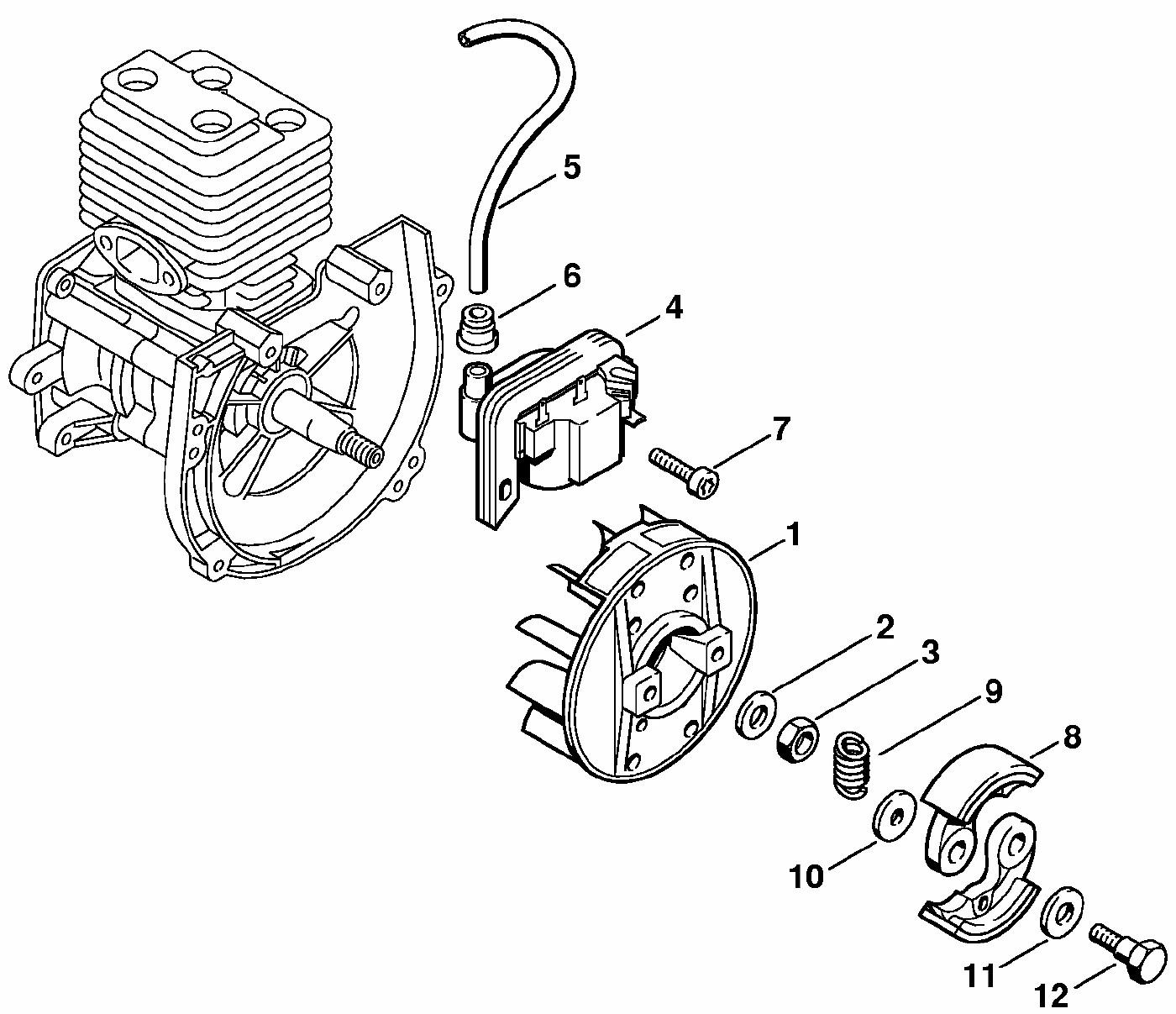 5
6
4
7
1
2
3
9
8
10
11
12