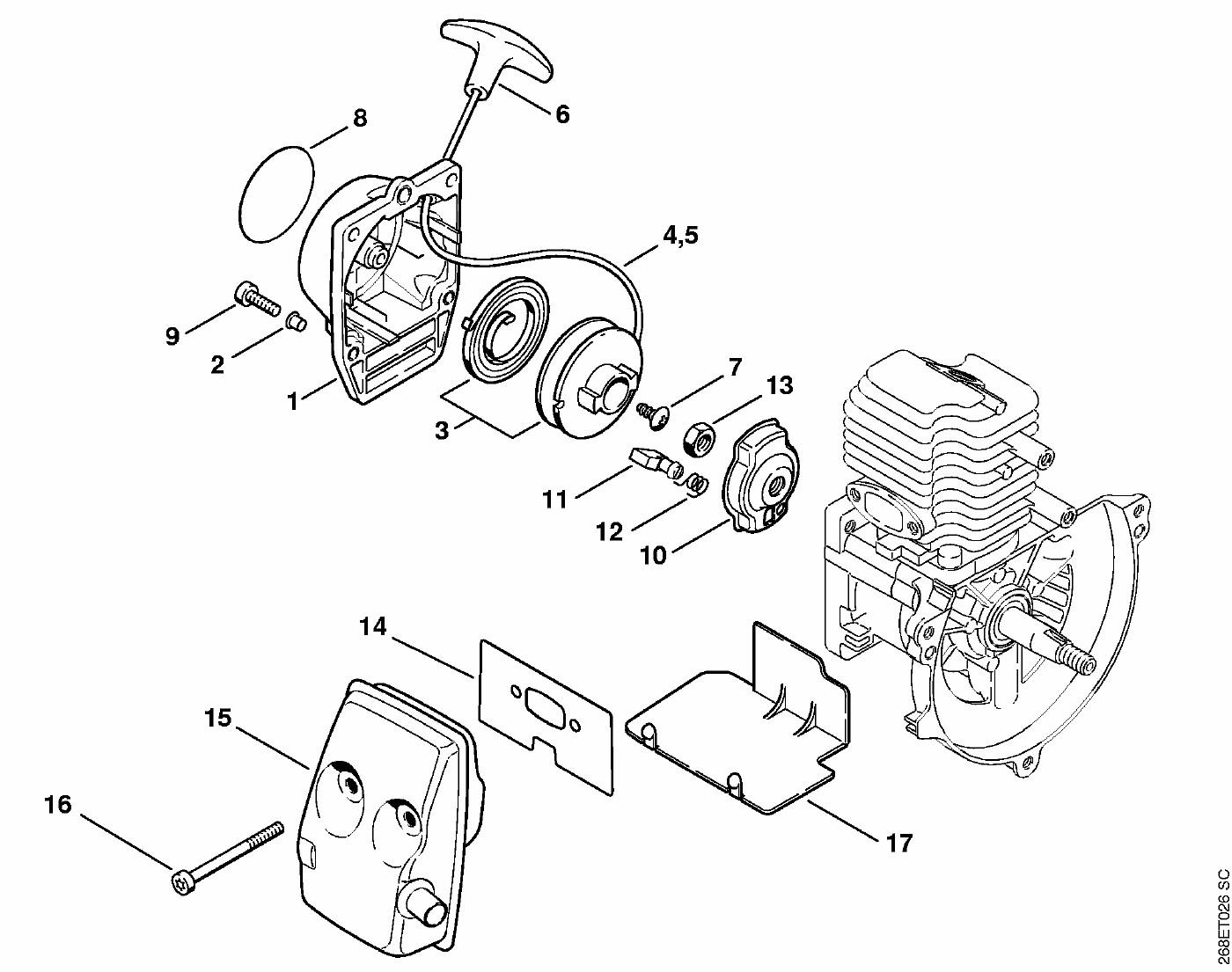 8
6
4,5
9
2
1
3
7
13
11
12
10
14
15
16
17
268ET026 SC