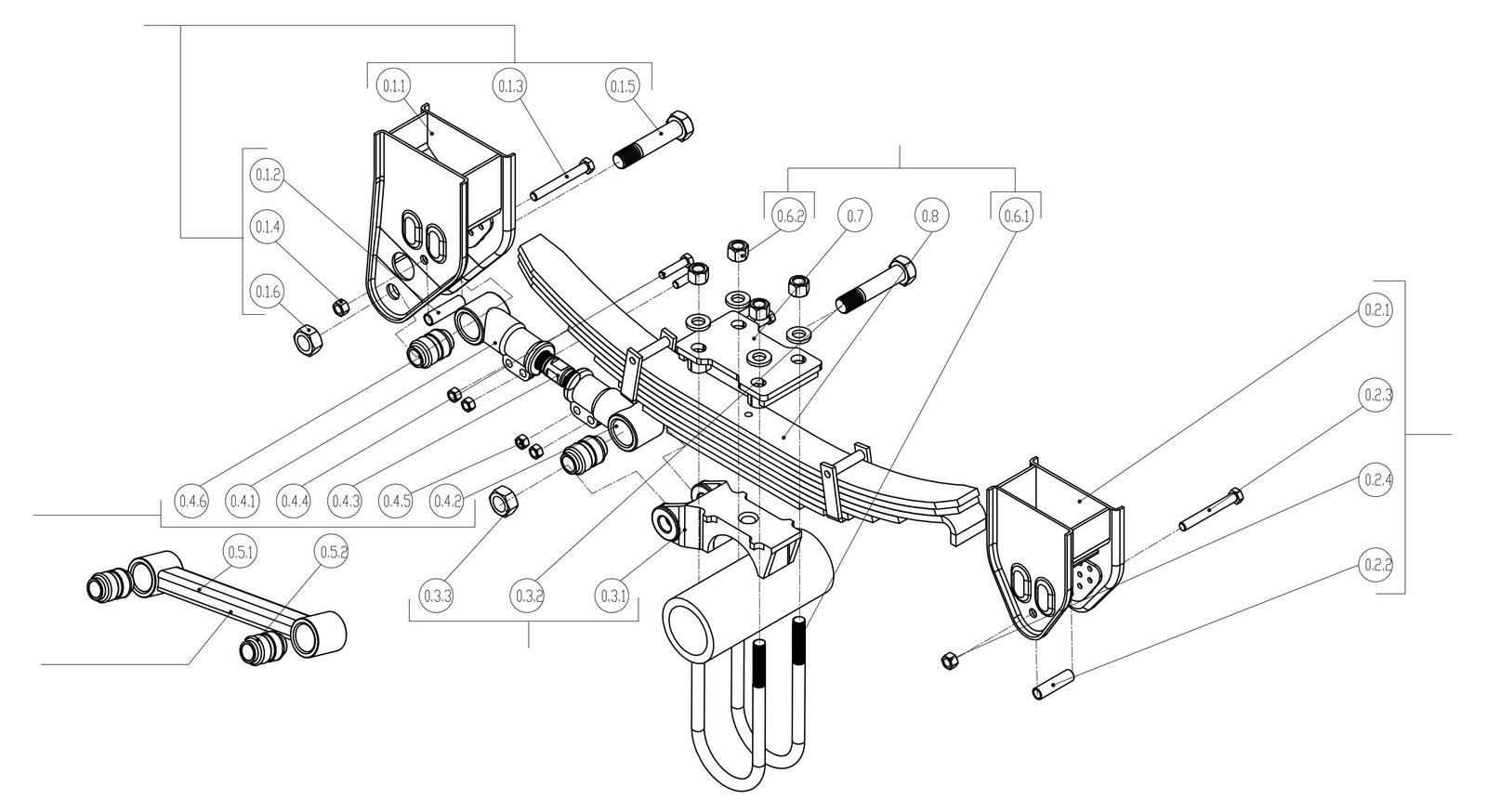 0.1.1
0.1.3
0.1.5
0.1.2
0.1.4
0.1.6
0.6.2
0.7
0.8
0.6.1
0.2.1
0.2.3
0.2.4
0.2.2
0.4.6
0.4.1
0.4.4
0.4.3
0.4.5
0.4.2
0.5.1
0.5.2
0.3.3
0.3.2
0.3.1