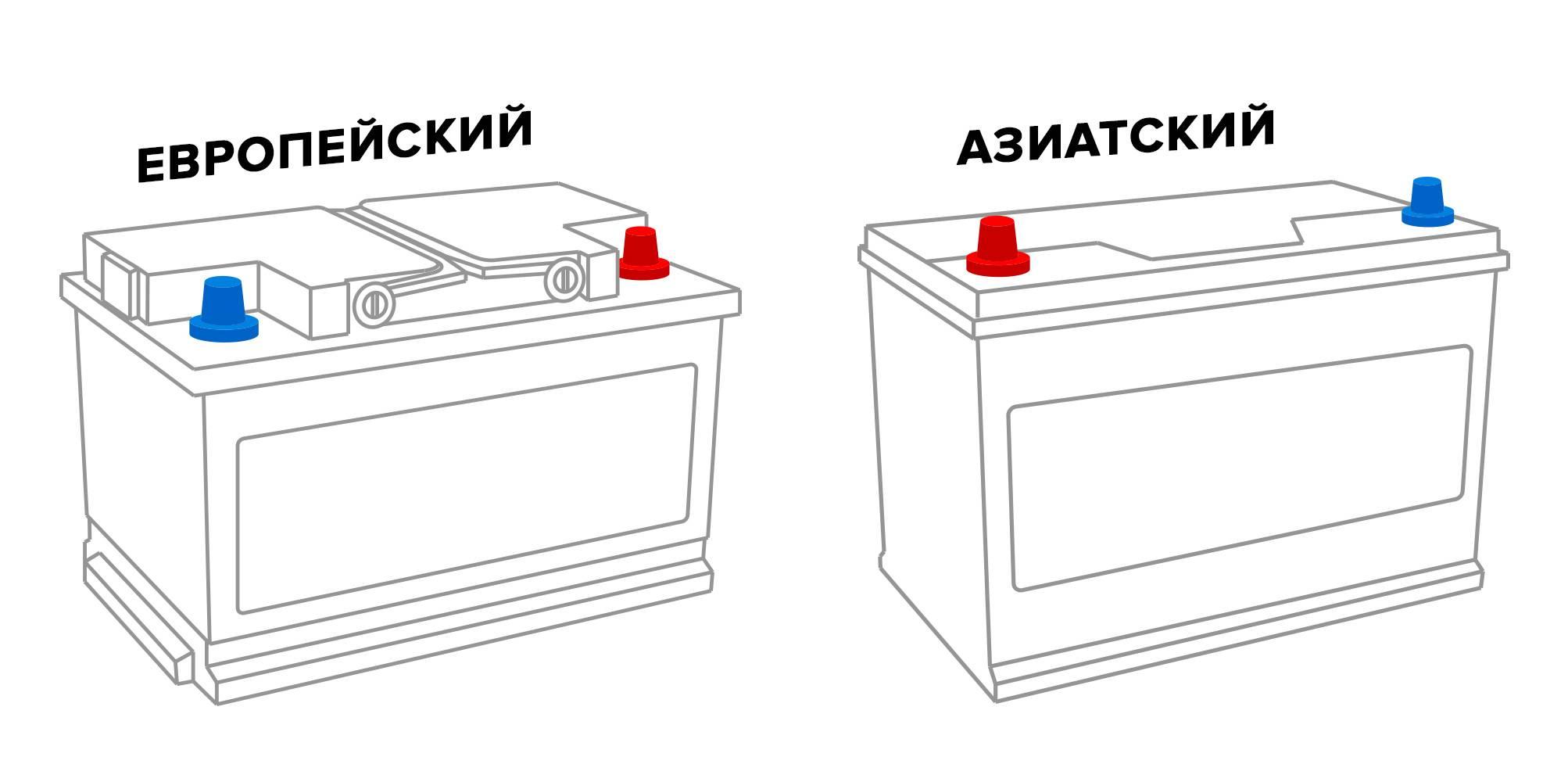 ЕВРОПЕЙСКИЙ

АЗИАТСКИЙ