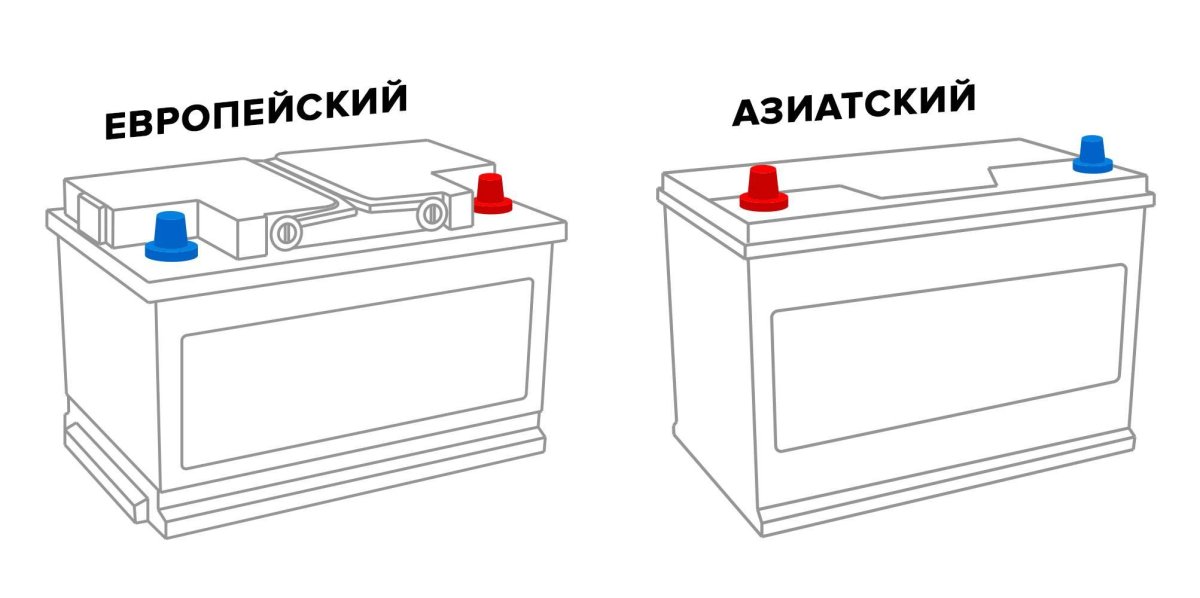 ЕВРОПЕЙСКИЙ

АЗИАТСКИЙ