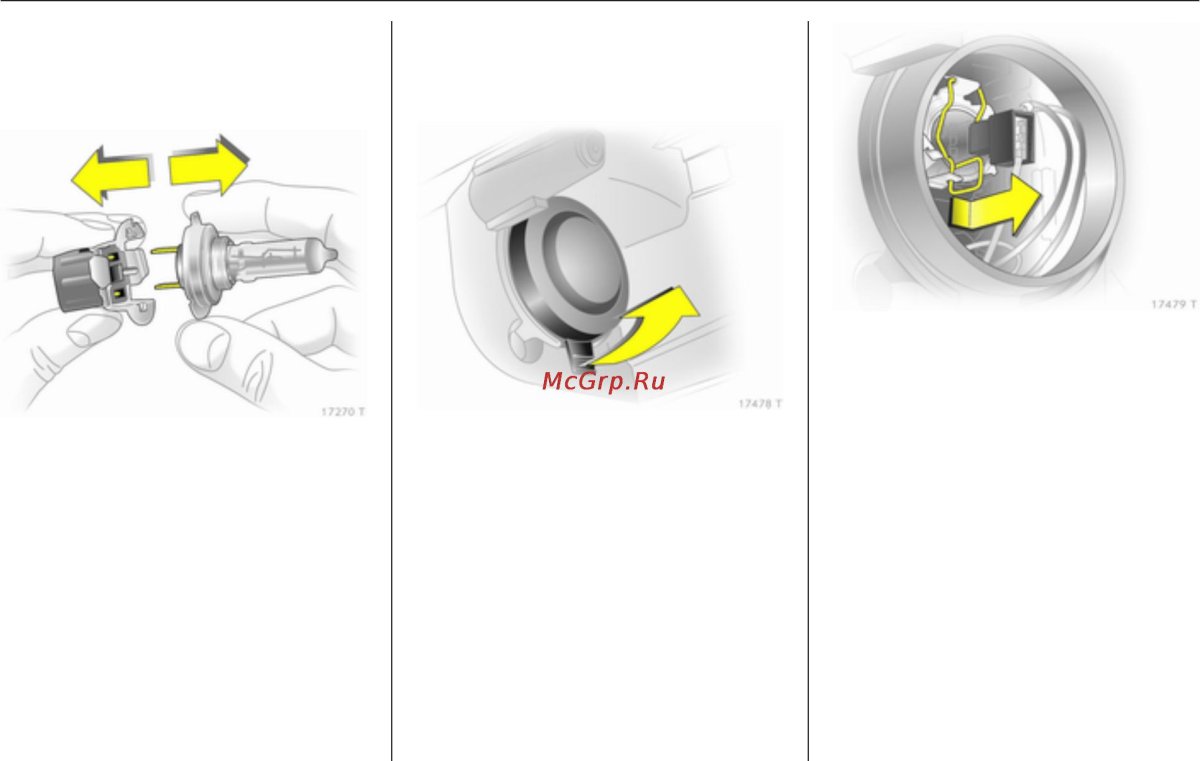 17270 T

McGrp.Ru

17478 T

17479 T