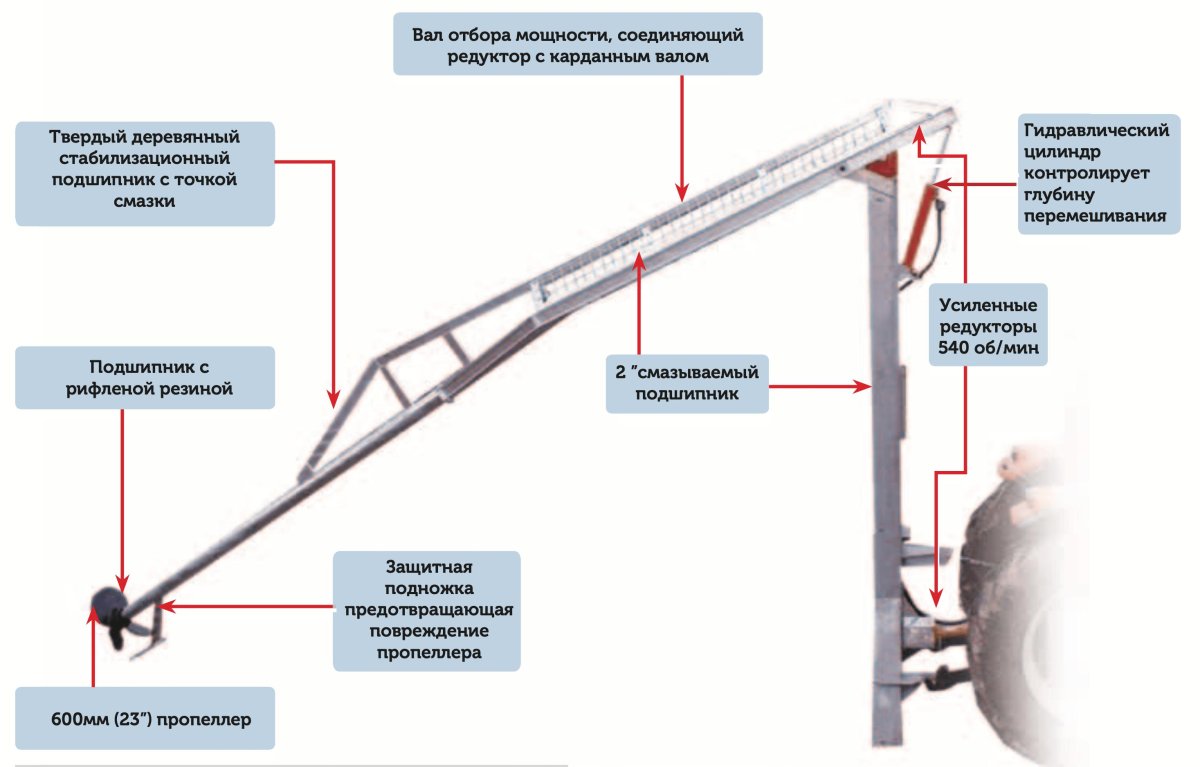 Вал отбора мощности, соединяющий редуктор с карданным валом

Твердый деревянный стабилизационный подшипник с точкой смазки

Гидравлический цилиндр контролирует глубину перемешивания

Усиленные редукторы 540 об/мин

Подшипник с рифленой резиной

2 "смазываемый подшипник

Защитная подножка предотвращающая повреждение пропеллера

600мм (23") пропеллер