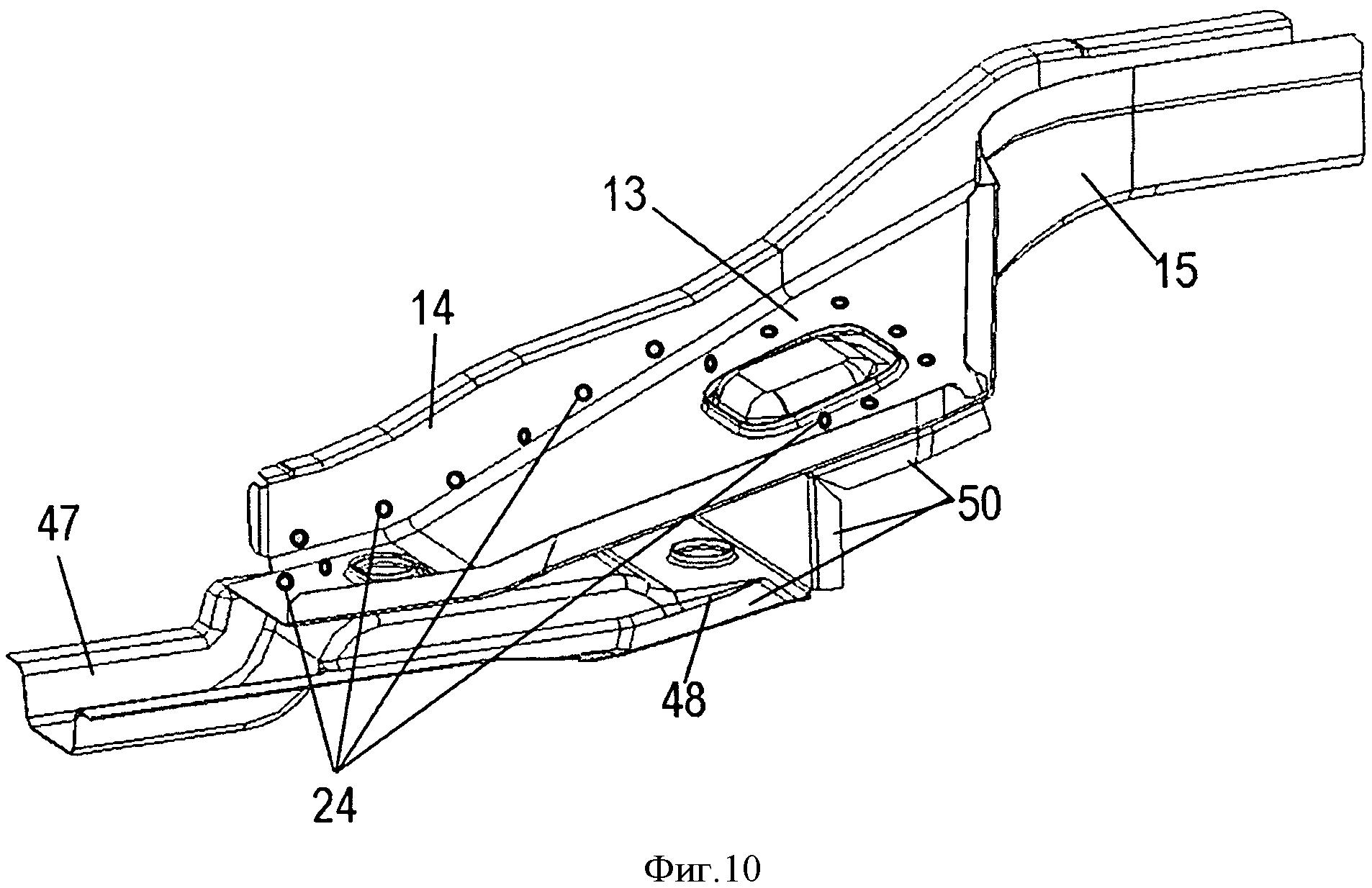 13
15
14
50
47
48
24
Фиг.10