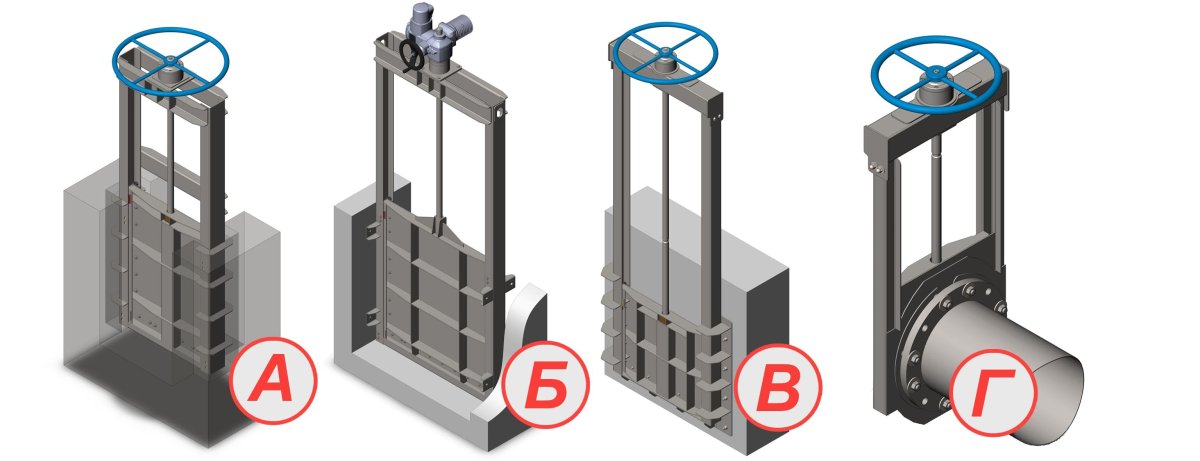 А

Б

В

Г