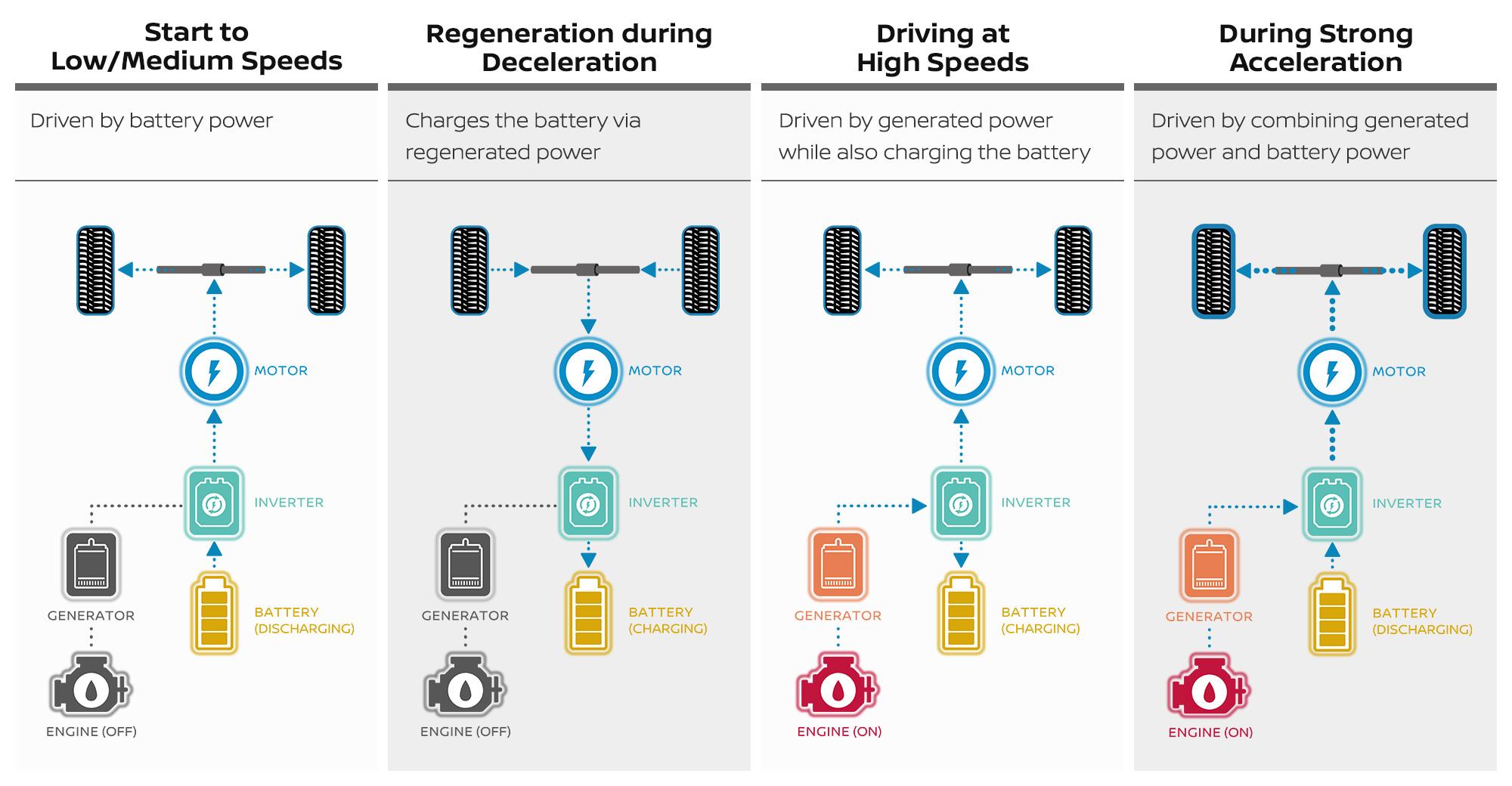 Start to Low/Medium Speeds

Driven by battery power

MOTOR

INVERTER

GENERATOR

BATTERY (DISCHARGING)

ENGINE (OFF)

Regeneration during Deceleration

Charges the battery via regenerated power

MOTOR

INVERTER

GENERATOR

BATTERY (CHARGING)

ENGINE (OFF)

Driving at High Speeds

Driven by generated power while also charging the battery

MOTOR

INVERTER

GENERATOR

BATTERY (CHARGING)

ENGINE (ON)

During Strong Acceleration

Driven by combining generated power and battery power

MOTOR

INVERTER

GENERATOR

BATTERY (DISCHARGING)

ENGINE (ON)