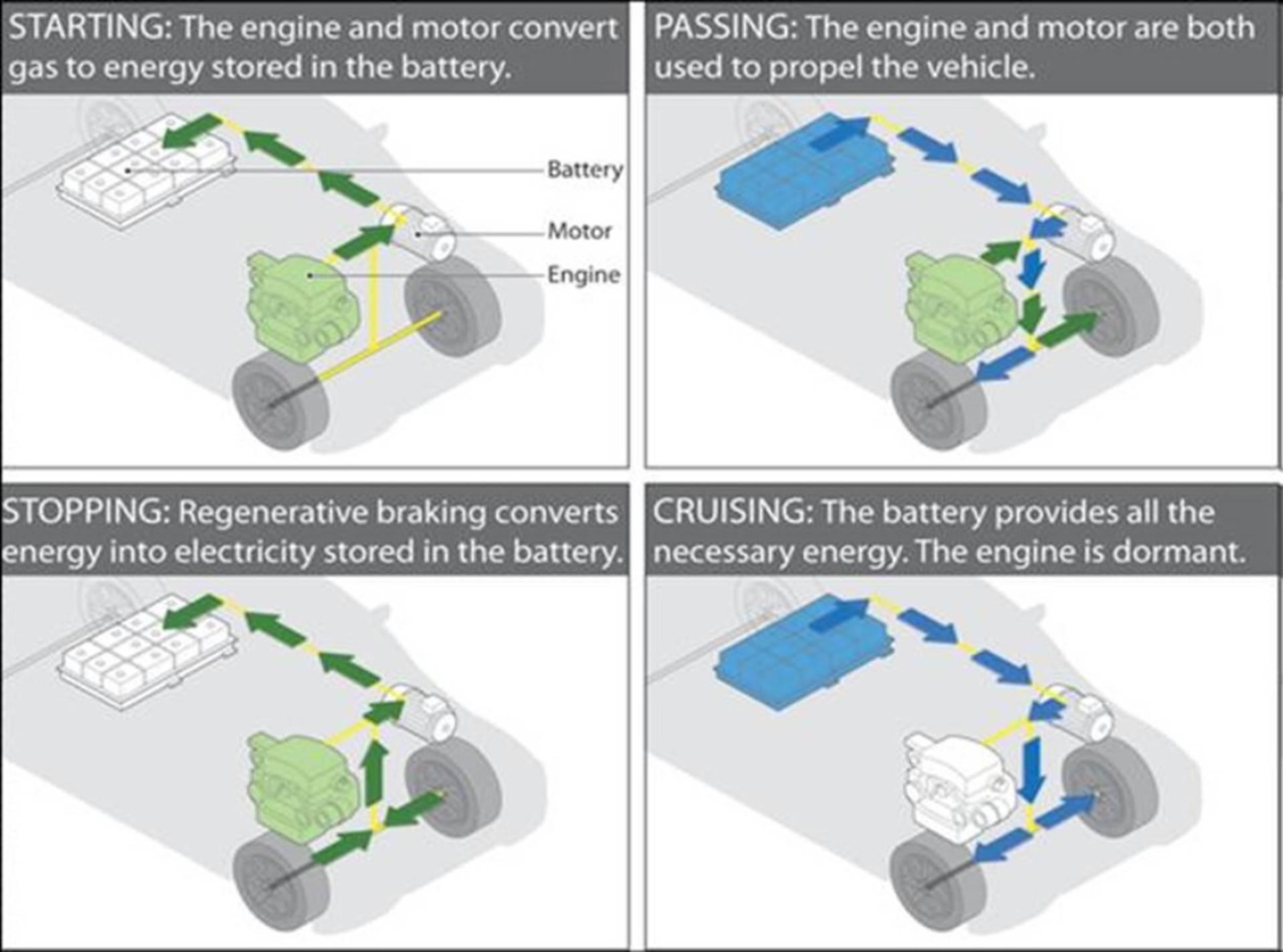 STARTING: The engine and motor convert gas to energy stored in the battery.

Battery

Motor

Engine

PASSING: The engine and motor are both used to propel the vehicle.

STOPPING: Regenerative braking converts energy into electricity stored in the battery.

CRUISING: The battery provides all the necessary energy. The engine is dormant.