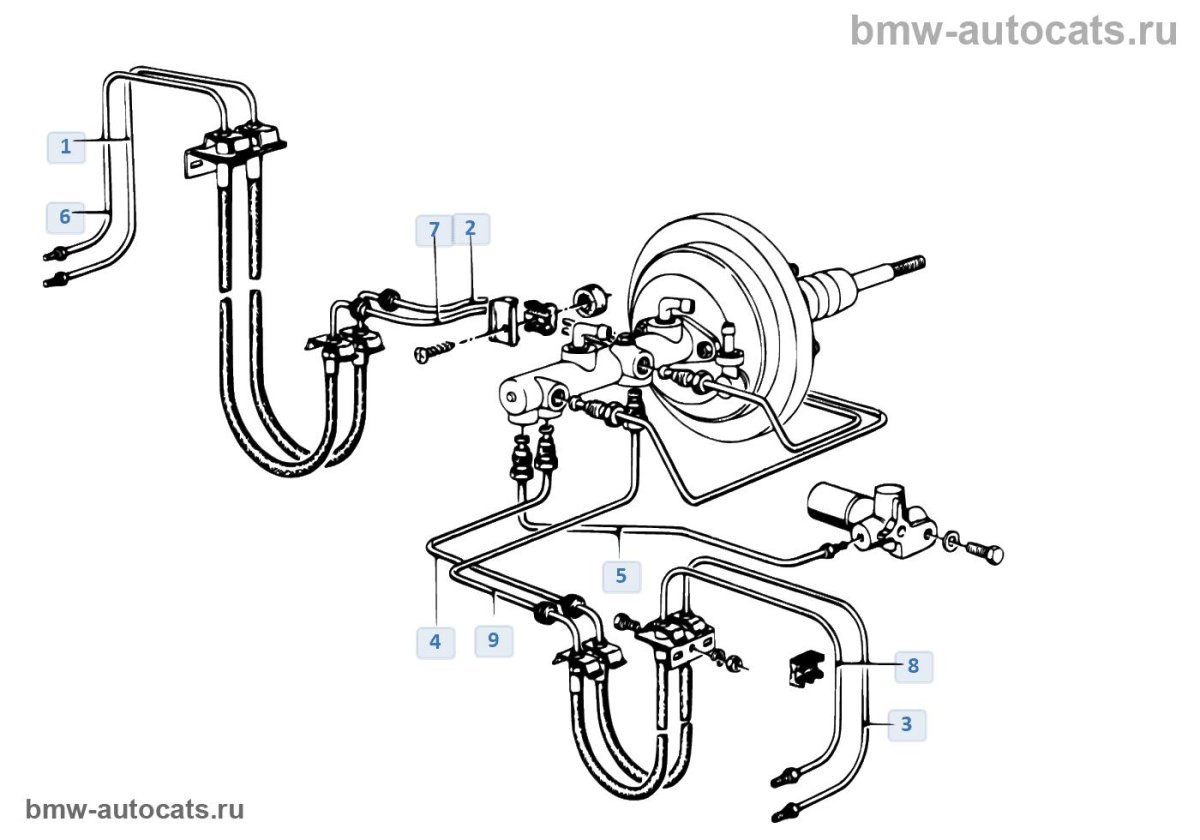 bmw-autocats.ru

1

6

7 2

5

4 9

8

3

bmw-autocats.ru