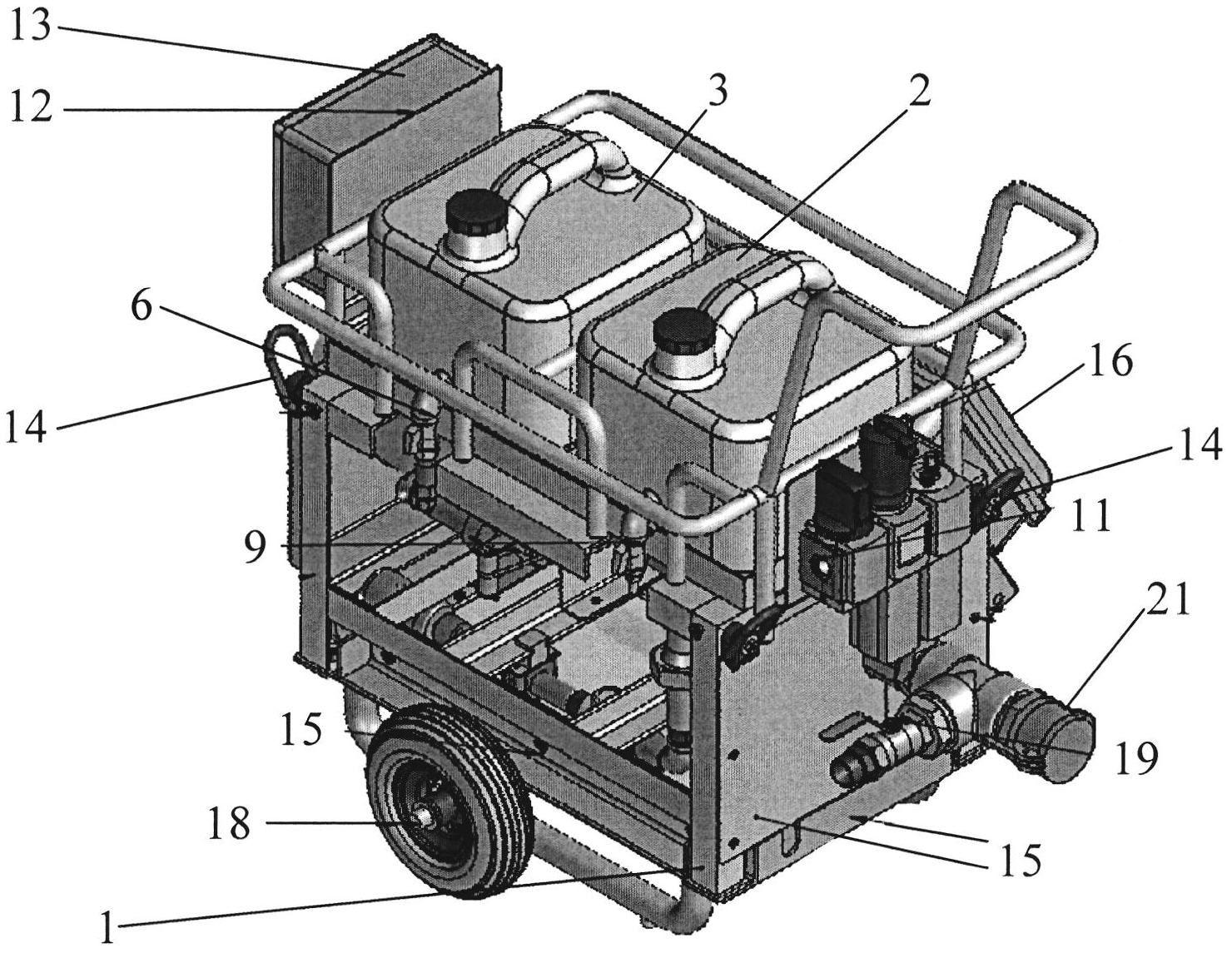 13
12
3
2
6
14
16
14
11
9
21
15
19
18
15
1