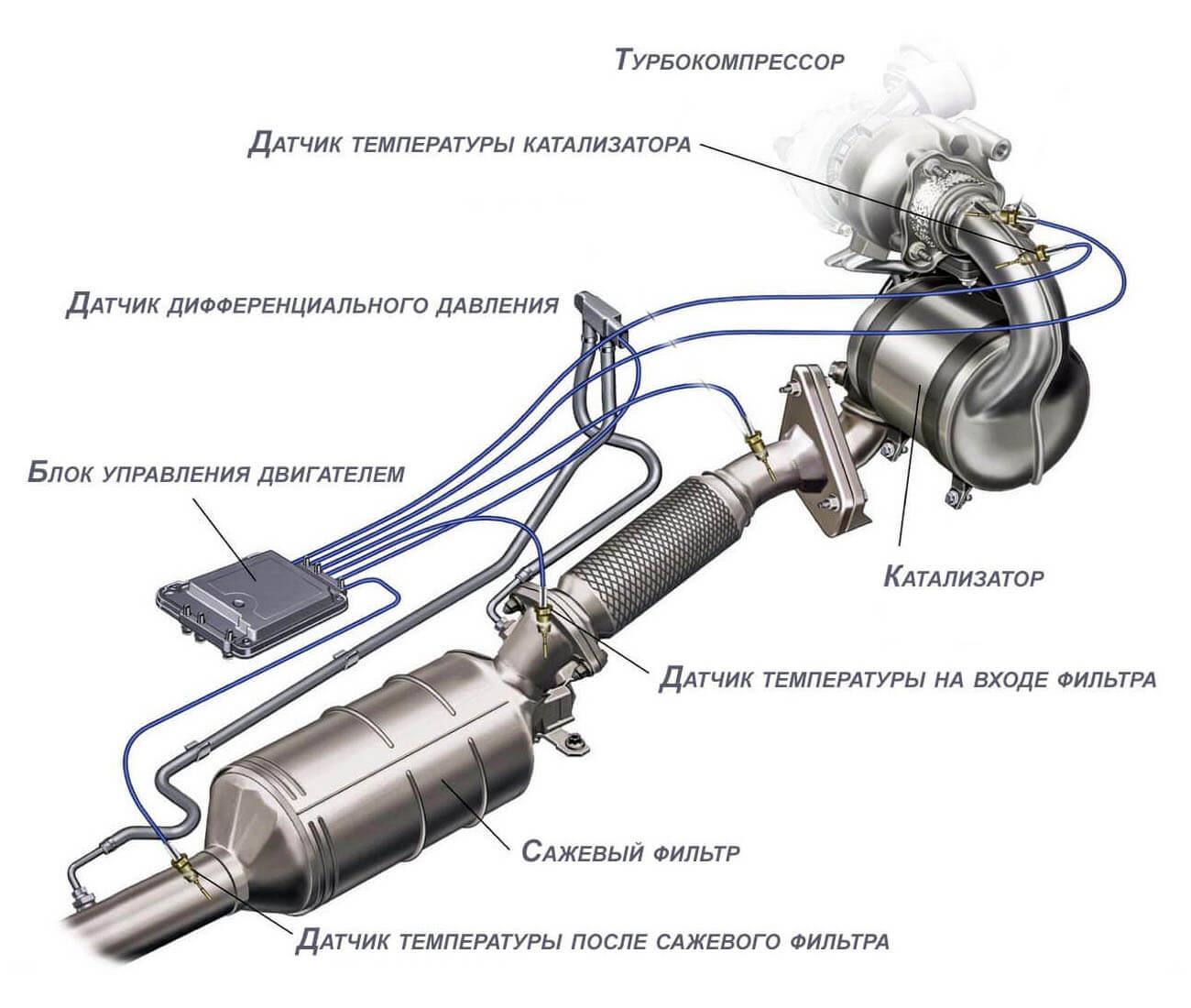 Турбокомпрессор

Датчик температуры катализатора

Датчик дифференциального давления

Блок управления двигателем

Катализатор

Датчик температуры на входе фильтра

Сажевый фильтр

Датчик температуры после сажевого фильтра