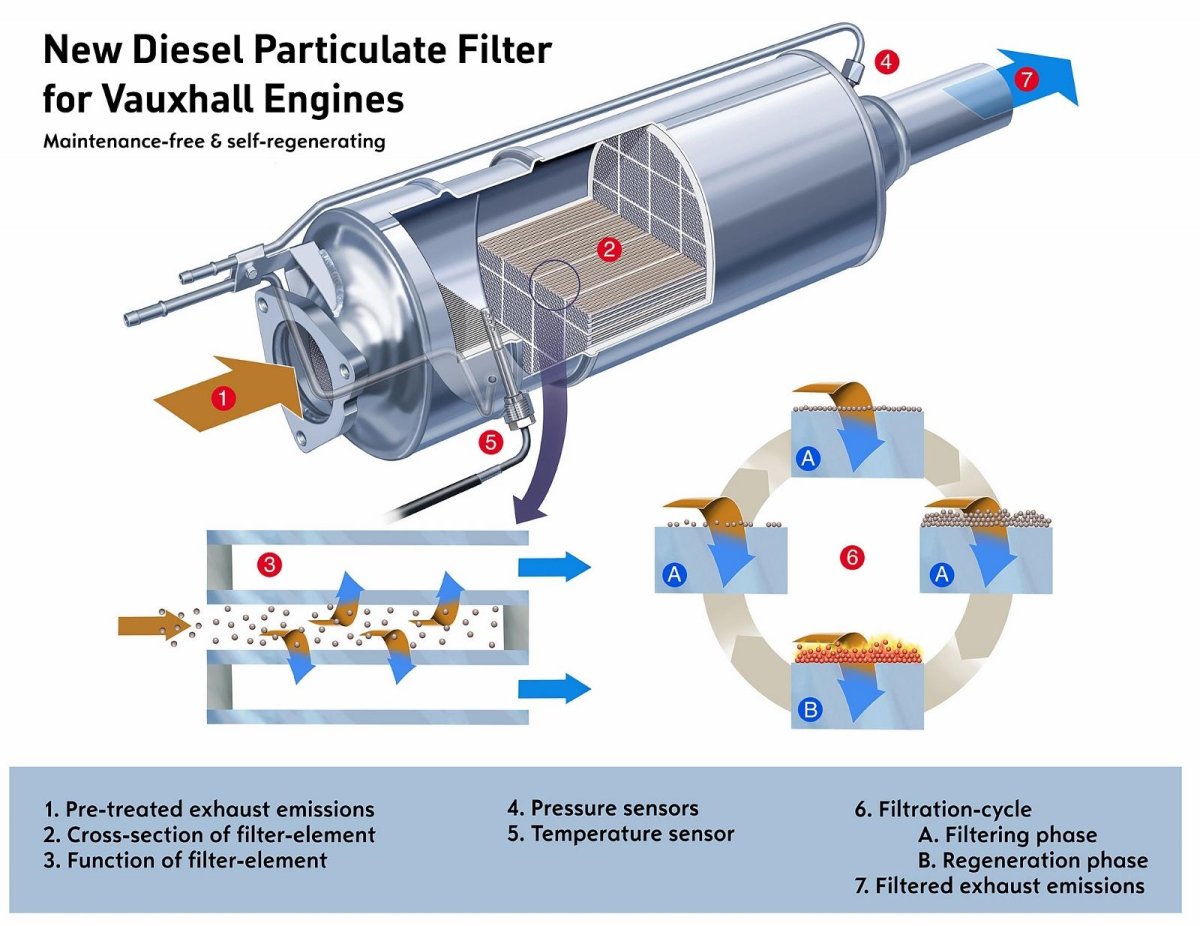 New Diesel Particulate Filter for Vauxhall Engines

Maintenance-free & self-regenerating

4

7

2

1

5

3

A

A

6

A

B

1. Pre-treated exhaust emissions
2. Cross-section of filter-element
3. Function of filter-element

4. Pressure sensors
5. Temperature sensor

6. Filtration-cycle
A. Filtering phase
B. Regeneration phase
7. Filtered exhaust emissions