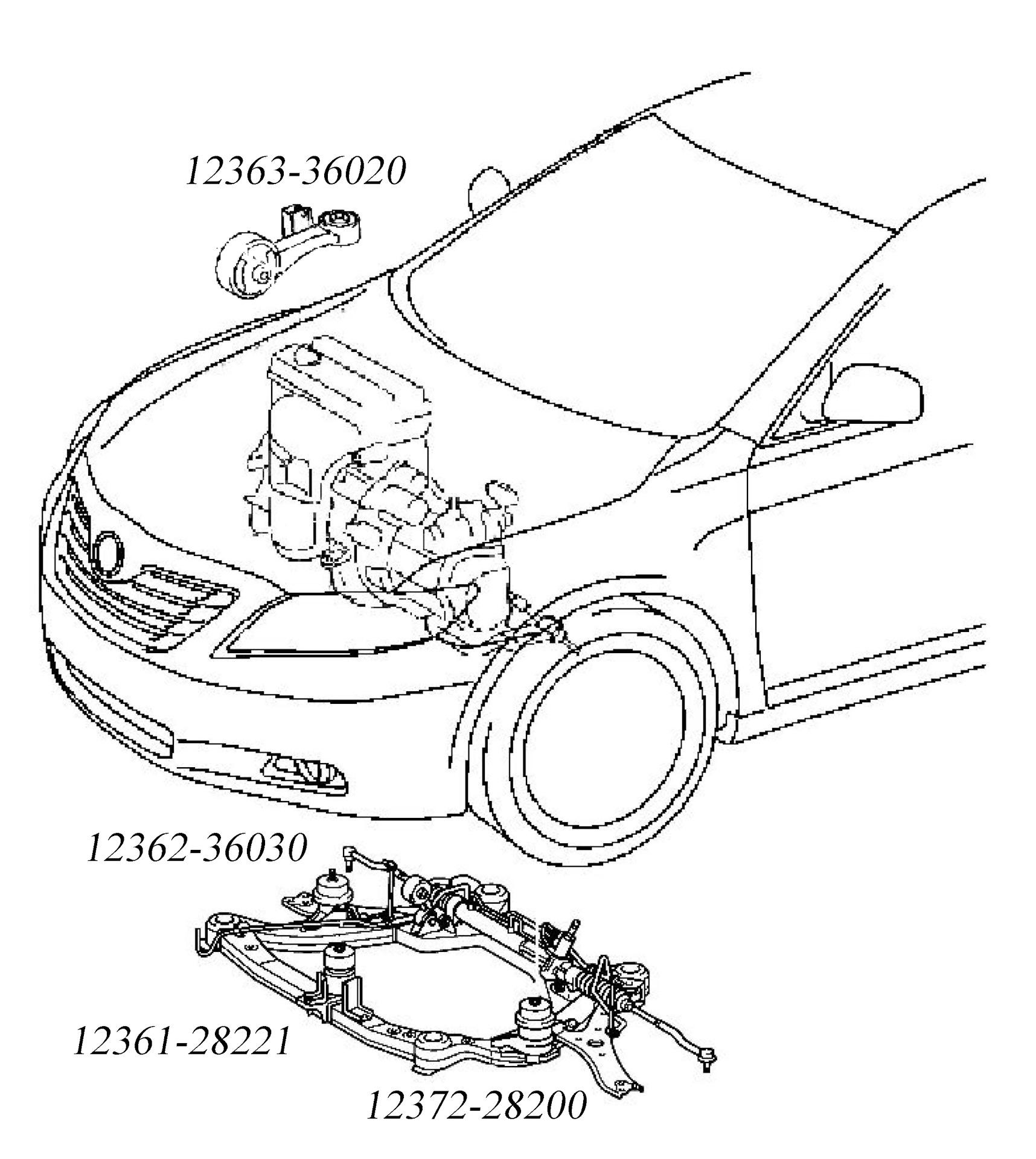 12363-36020

12362-36030

12361-28221

12372-28200