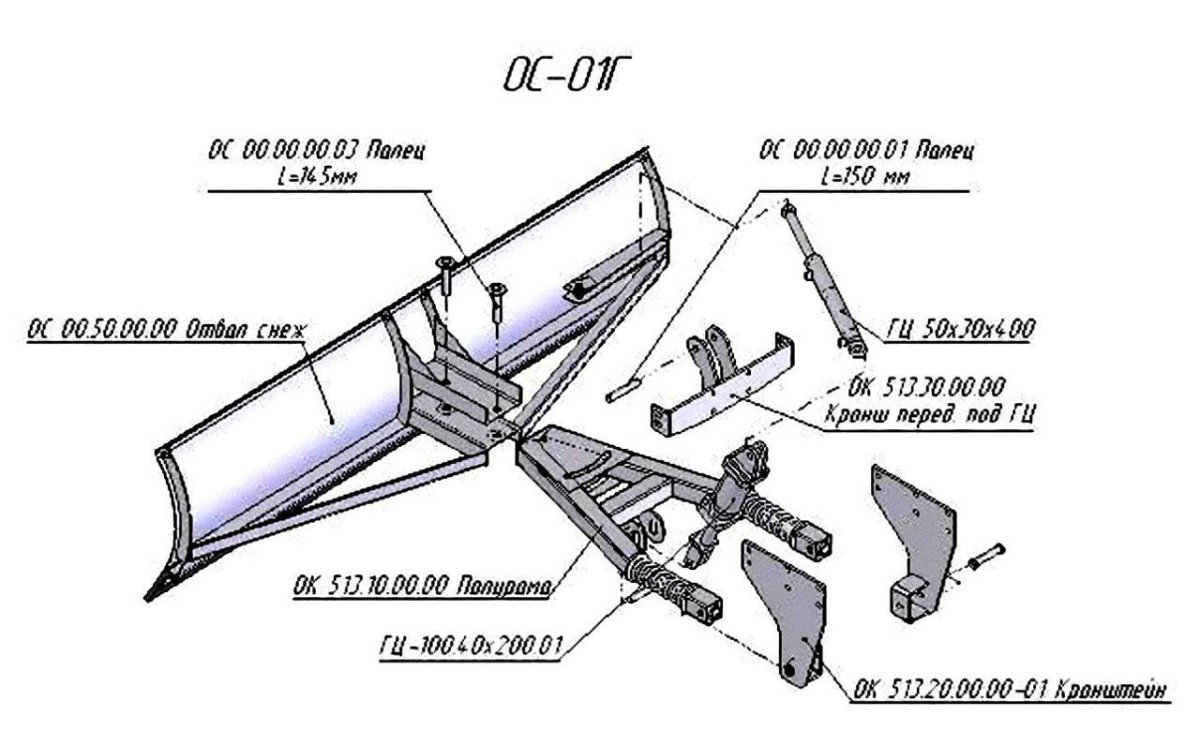 ОС-01Г

ОС 00.00.00.03 Палец
L=145мм

ОС 00.00.00.01 Палец
L=150 мм

ОС 00.50.00.00 Отвал снеж

ГЦ 50х30х400

ОК 513.30.00.00
Кронш перед. под ГЦ

ОК 513.10.00.00 Полурама

ГЦ-100.40х200.01

ОК 513.20.00.00-01 Кронштейн