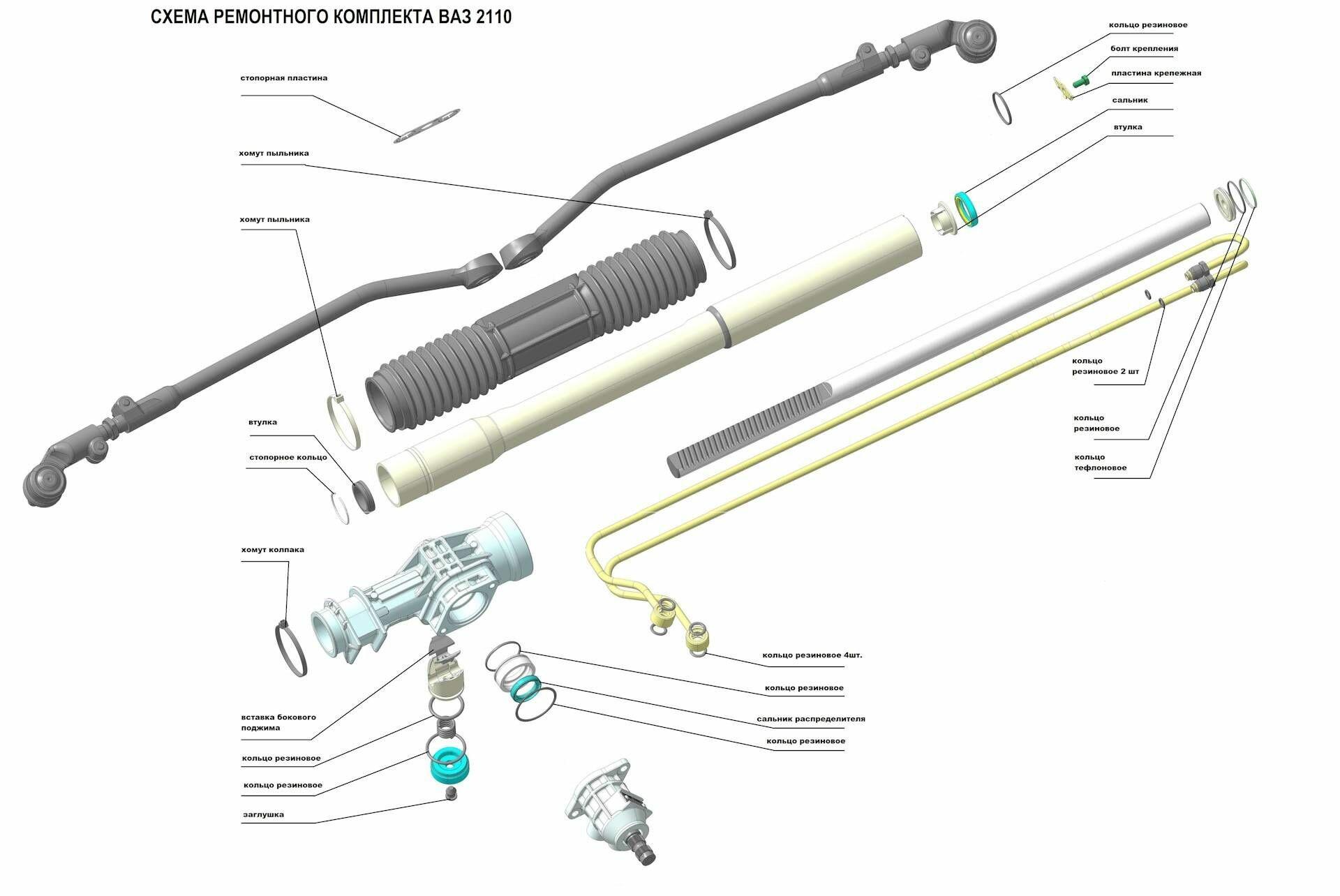 СХЕМА РЕМОНТНОГО КОМПЛЕКТА ВАЗ 2110

стопорная пластина

хомут пыльника

хомут пыльника

втулка

стопорное кольцо

хомут колпака

вставка бокового поджима

кольцо резиновое

кольцо резиновое

заглушка

кольцо резиновое

болт крепления

пластина крепежная

сальник

втулка

кольцо резиновое 2 шт

кольцо резиновое

кольцо тефлоновое

кольцо резиновое 4шт.

кольцо резиновое

сальник распределителя

кольцо резиновое