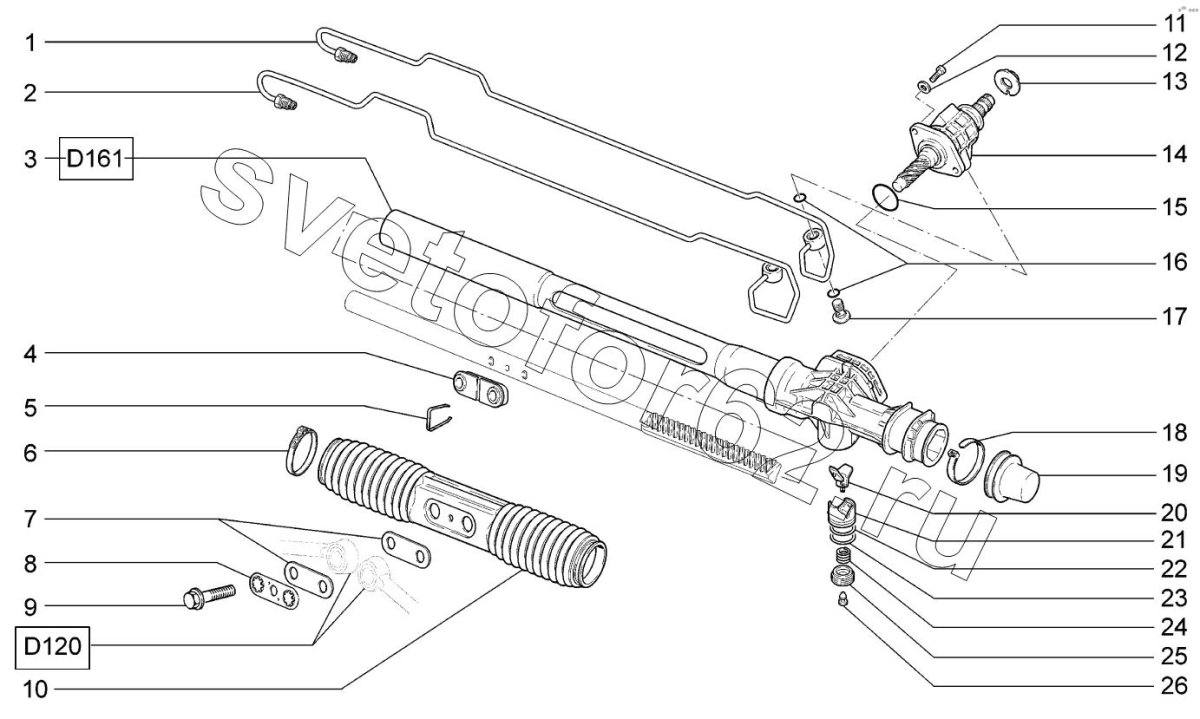 1
2
3 D161
4
5
6
7
8
9
D120
10
11
12
13
14
15
16
17
18
19
20
21
22
23
24
25
26
svetofor62.ru