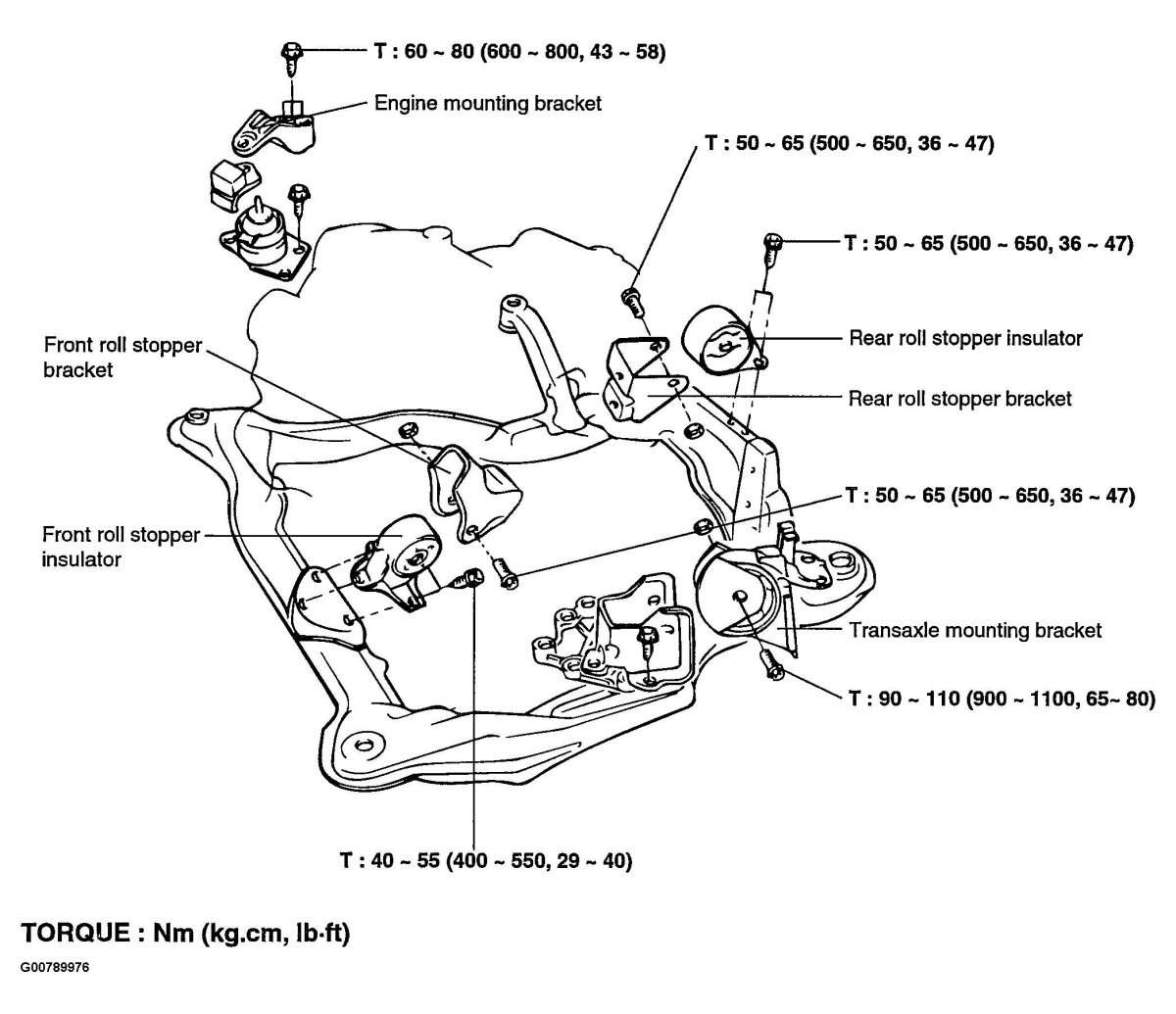 T : 60 ~ 80 (600 ~ 800, 43 ~ 58)

Engine mounting bracket

T : 50 ~ 65 (500 ~ 650, 36 ~ 47)

T : 50 ~ 65 (500 ~ 650, 36 ~ 47)

Front roll stopper bracket

Rear roll stopper insulator

Rear roll stopper bracket

T : 50 ~ 65 (500 ~ 650, 36 ~ 47)

Front roll stopper insulator

Transaxle mounting bracket

T : 90 ~ 110 (900 ~ 1100, 65~ 80)

T : 40 ~ 55 (400 ~ 550, 29 ~ 40)

TORQUE : Nm (kg.cm, lb·ft)

G00789976