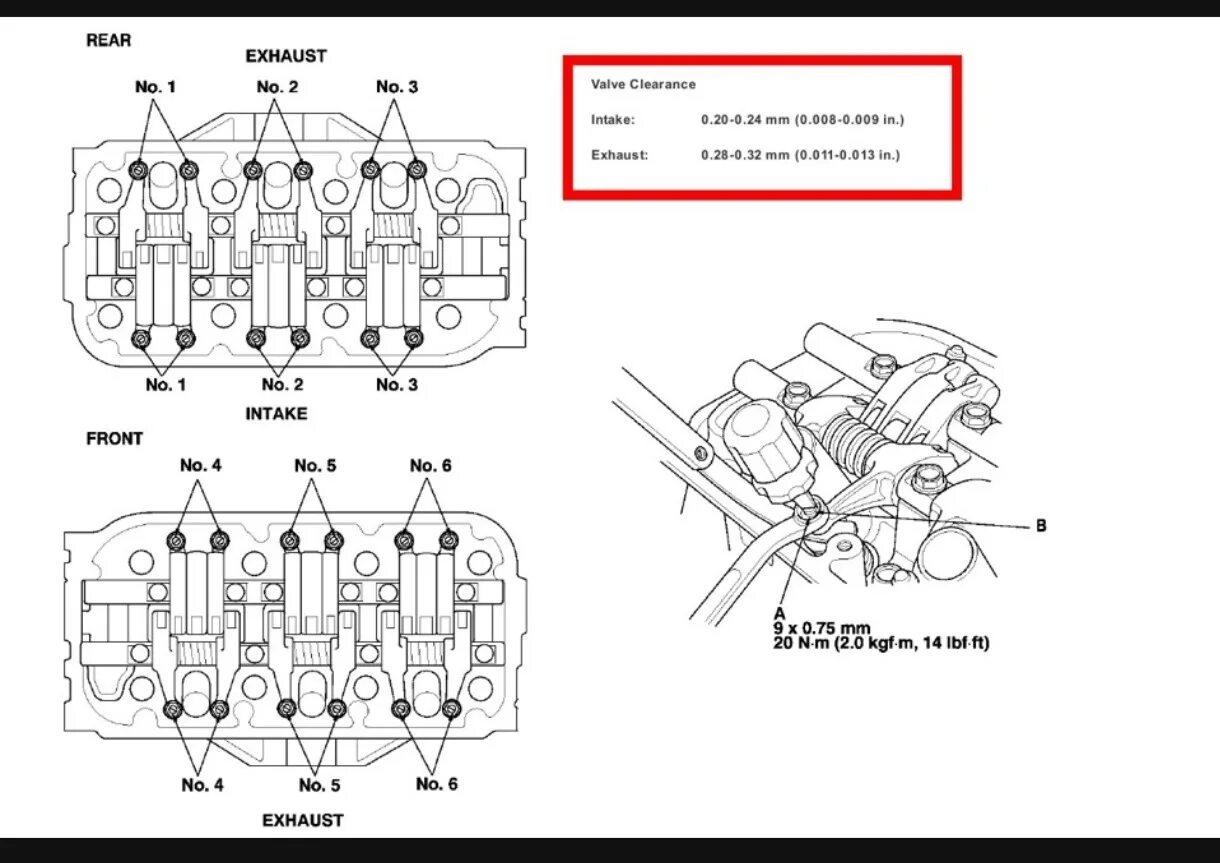 REAR

EXHAUST

No. 1 No. 2 No. 3

No. 1 No. 2 No. 3

INTAKE

FRONT

No. 4 No. 5 No. 6

No. 4 No. 5 No. 6

EXHAUST

Valve Clearance

Intake: 0.20-0.24 mm (0.008-0.009 in.)

Exhaust: 0.28-0.32 mm (0.011-0.013 in.)

B

A
9 x 0.75 mm
20 N·m (2.0 kgf·m, 14 lbf·ft)