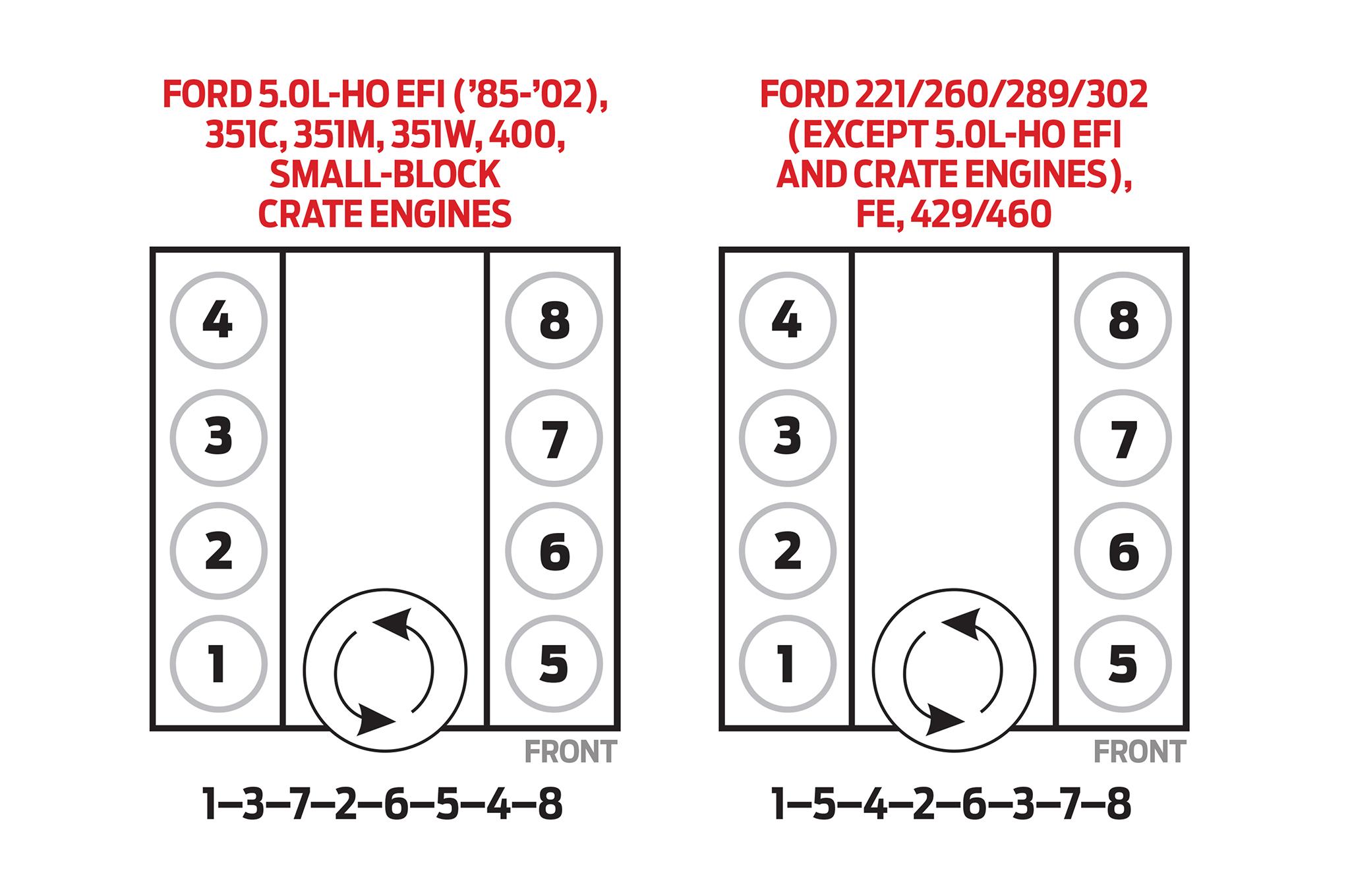 FORD 5.0L-HO EFI ('85-'02), 351C, 351M, 351W, 400, SMALL-BLOCK CRATE ENGINES

4
3
2
1
8
7
6
5
FRONT

1–3–7–2–6–5–4–8

FORD 221/260/289/302 (EXCEPT 5.0L-HO EFI AND CRATE ENGINES), FE, 429/460

4
3
2
1
8
7
6
5
FRONT

1–5–4–2–6–3–7–8