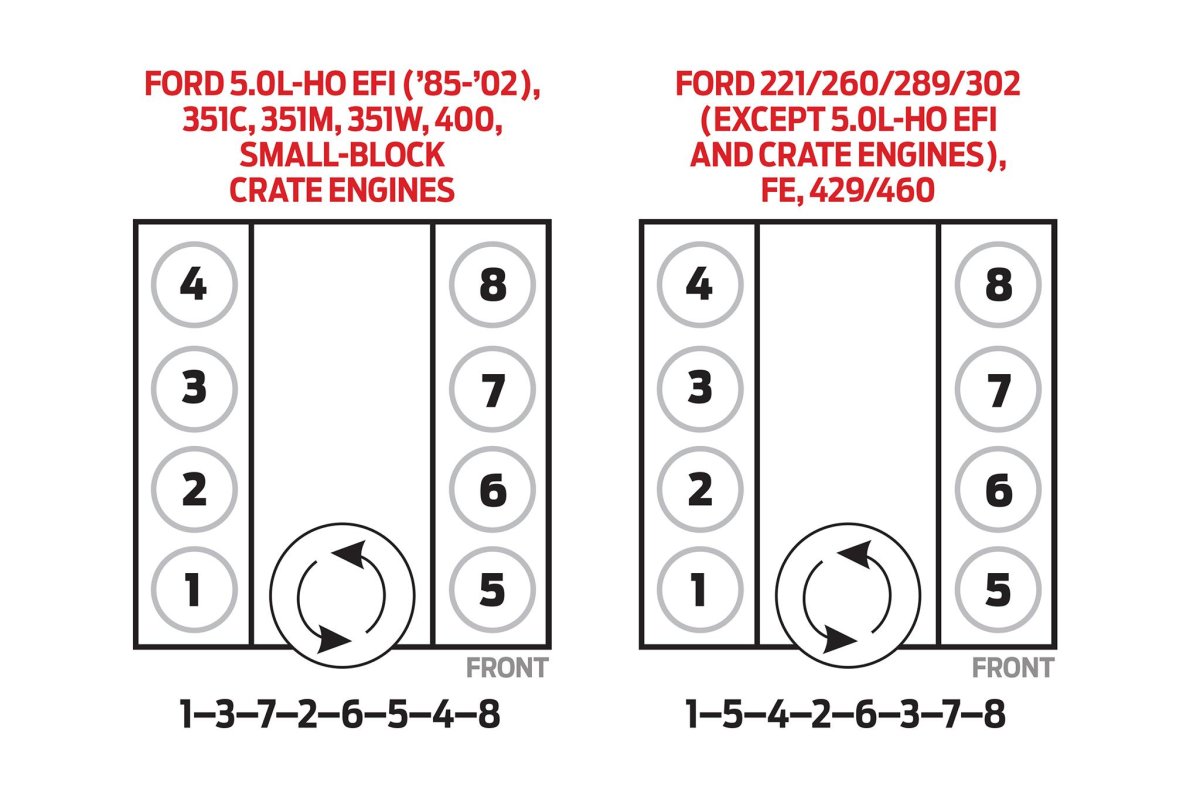 FORD 5.0L-HO EFI ('85-'02), 351C, 351M, 351W, 400, SMALL-BLOCK CRATE ENGINES

4
3
2
1
8
7
6
5
FRONT

1–3–7–2–6–5–4–8

FORD 221/260/289/302 (EXCEPT 5.0L-HO EFI AND CRATE ENGINES), FE, 429/460

4
3
2
1
8
7
6
5
FRONT

1–5–4–2–6–3–7–8