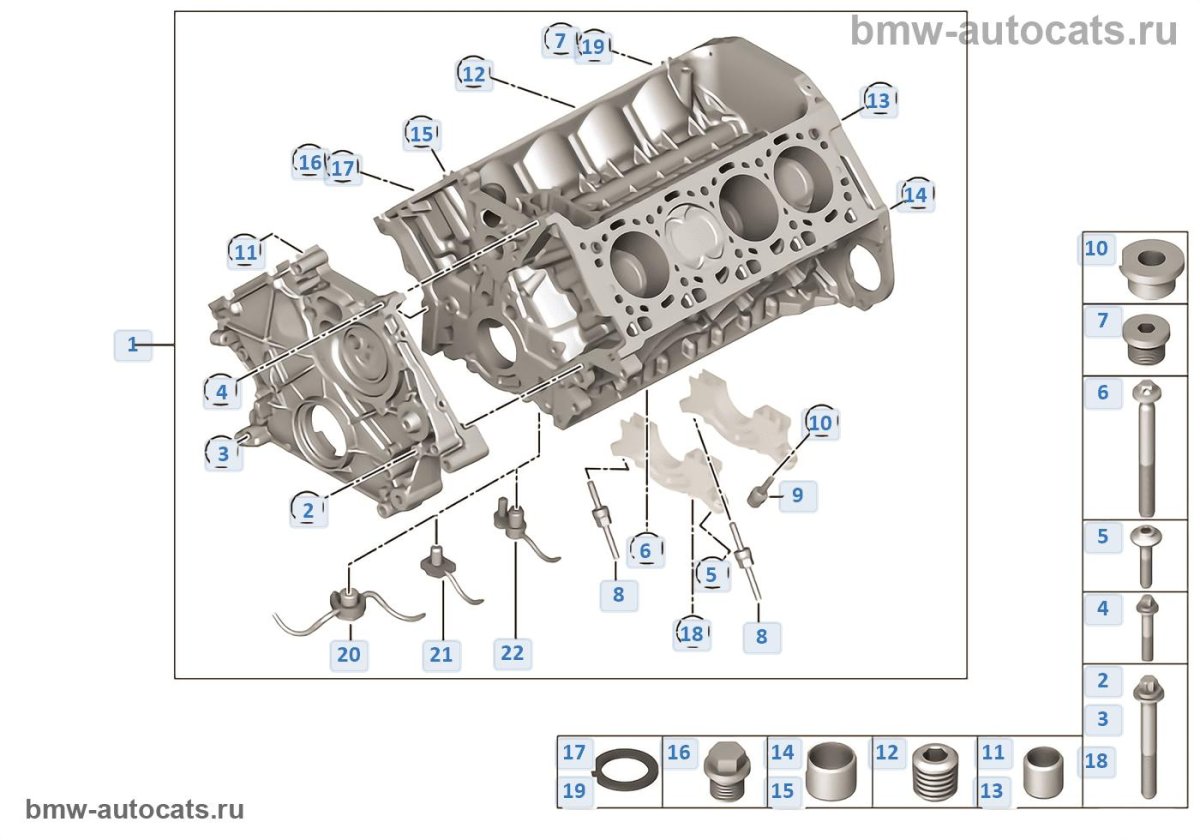 bmw-autocats.ru

7 19
12
13
15
16 17
14
11
1
4
3
2
10
9
6
5
8
18
8
20
21
22

10
7
6
5
4
2
3
18

17
19
16
14
15
12
11
13

bmw-autocats.ru