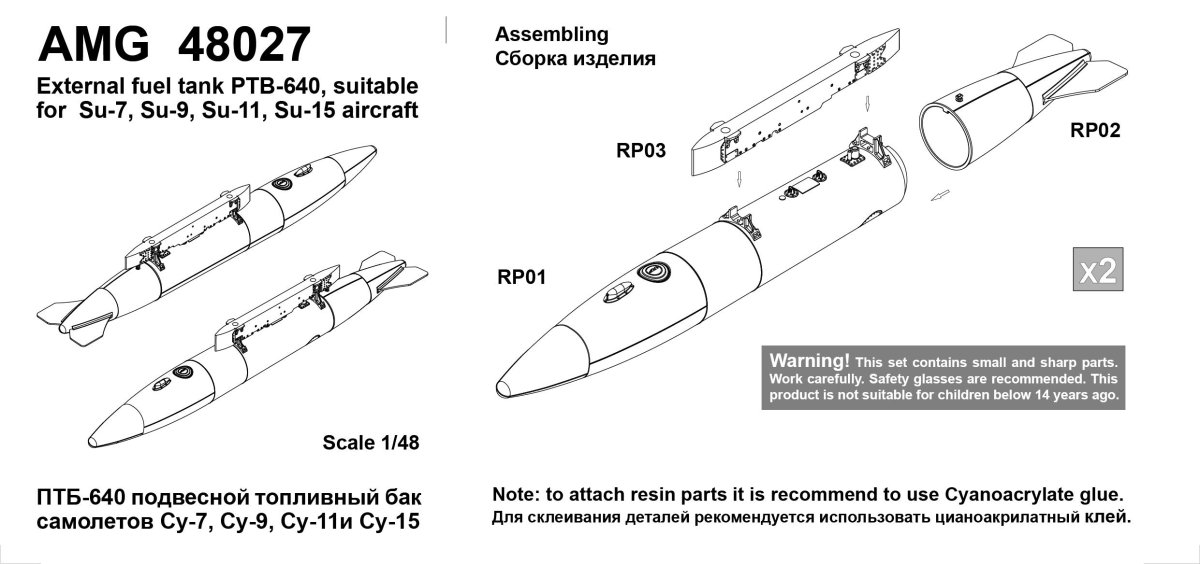 AMG 48027

External fuel tank PTB-640, suitable for Su-7, Su-9, Su-11, Su-15 aircraft

Scale 1/48

ПТБ-640 подвесной топливный бак самолетов Су-7, Су-9, Су-11и Су-15

Assembling
Сборка изделия

RP03

RP02

RP01

x2

Warning! This set contains small and sharp parts. Work carefully. Safety glasses are recommended. This product is not suitable for children below 14 years ago.

Note: to attach resin parts it is recommend to use Cyanoacrylate glue.
Для склеивания деталей рекомендуется использовать цианоакрилатный клей.